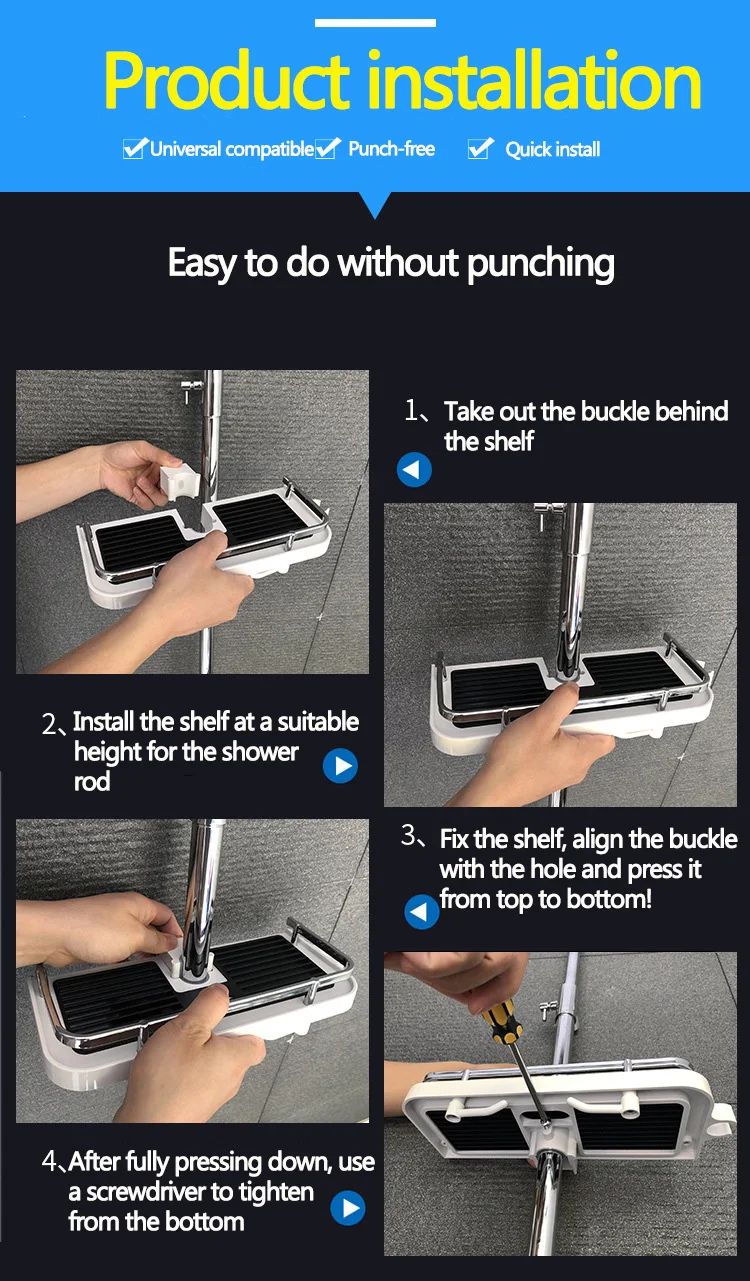 Product installation

Universal compatible Punch-free Quick install

Easy to do without punching

1、Take out the buckle behind the shelf

2、Install the shelf at a suitable height for the shower rod

3、Fix the shelf, align the buckle with the hole and press it from top to bottom!

4、After fully pressing down, use a screwdriver to tighten from the bottom