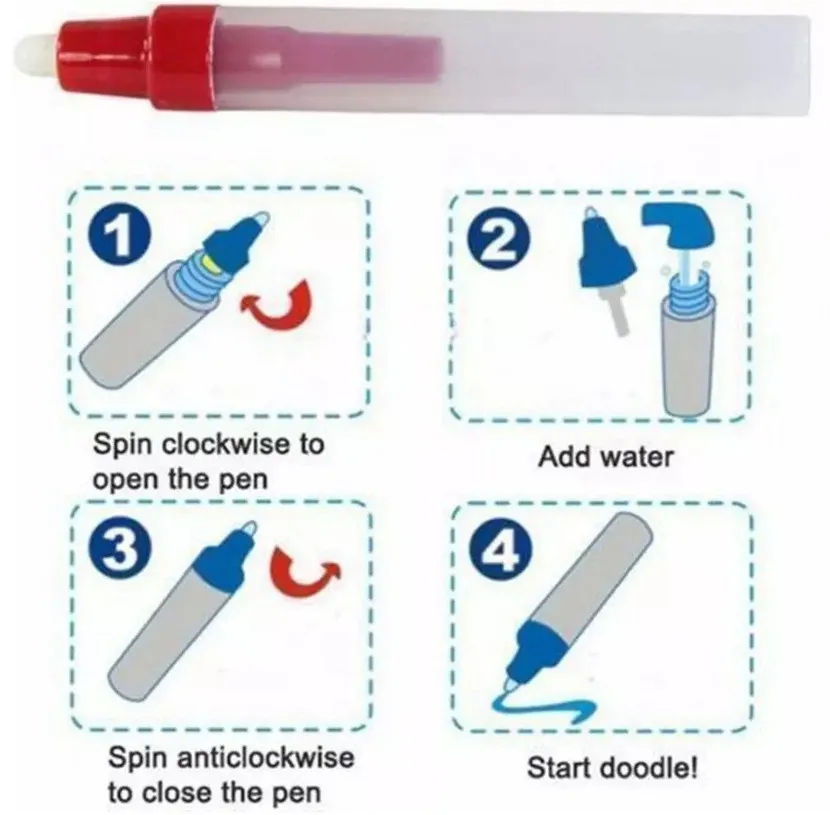 1

Spin clockwise to open the pen

2

Add water

3

Spin anticlockwise to close the pen

4

Start doodle!