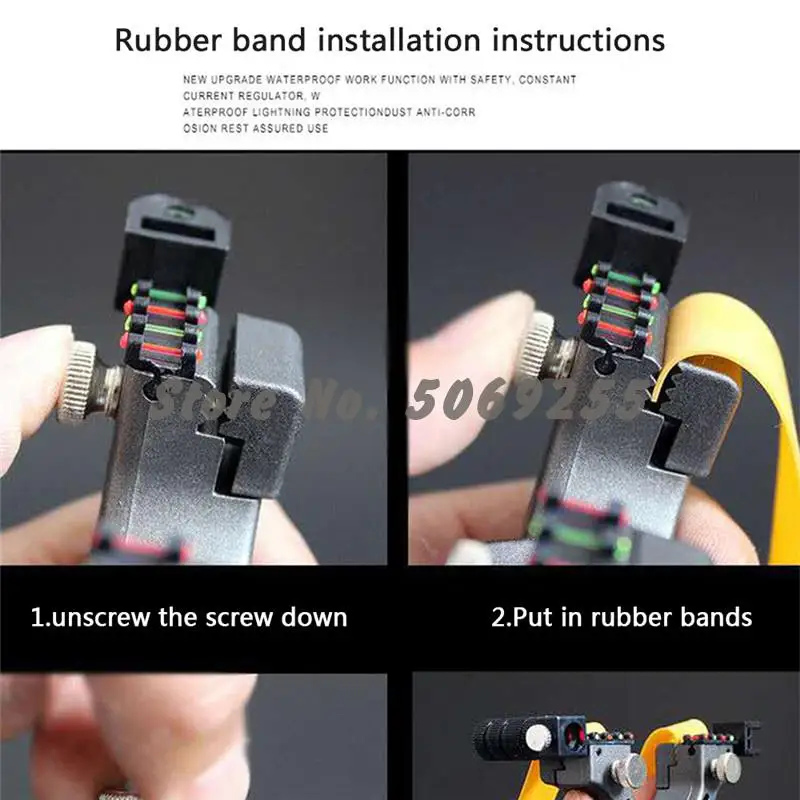 Rubber band installation instructions

NEW UPGRADE WATERPROOF WORK FUNCTION WITH SAFETY, CONSTANT CURRENT REGULATOR, W ATERPROOF LIGHTNING PROTECTIONDUST ANTI-CORR OSION REST ASSURED USE

Store No. 5069255

1.unscrew the screw down

2.Put in rubber bands