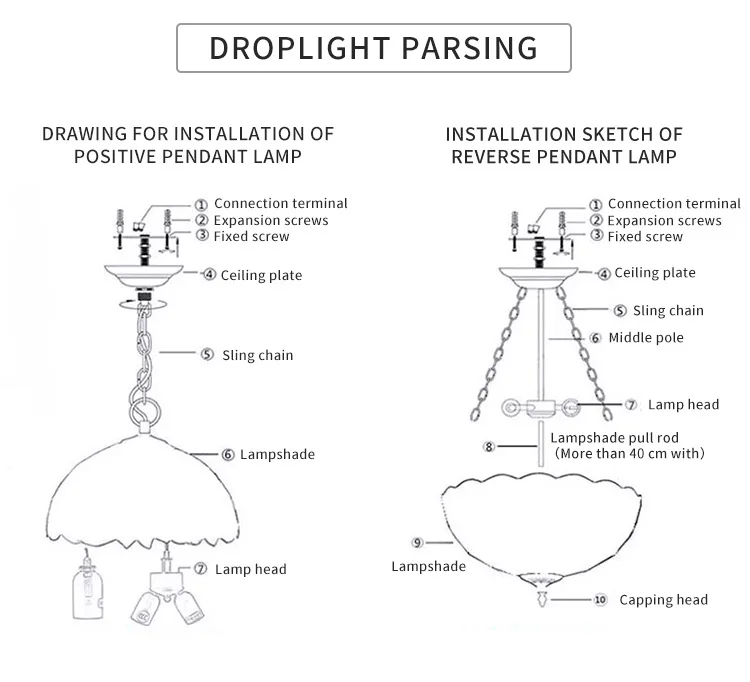 DROPLIGHT PARSING

DRAWING FOR INSTALLATION OF POSITIVE PENDANT LAMP

① Connection terminal
② Expansion screws
③ Fixed screw
④ Ceiling plate
⑤ Sling chain
⑥ Lampshade
⑦ Lamp head

INSTALLATION SKETCH OF REVERSE PENDANT LAMP

① Connection terminal
② Expansion screws
③ Fixed screw
④ Ceiling plate
⑤ Sling chain
⑥ Middle pole
⑦ Lamp head
⑧ Lampshade pull rod (More than 40 cm with)
⑨ Lampshade
⑩ Capping head