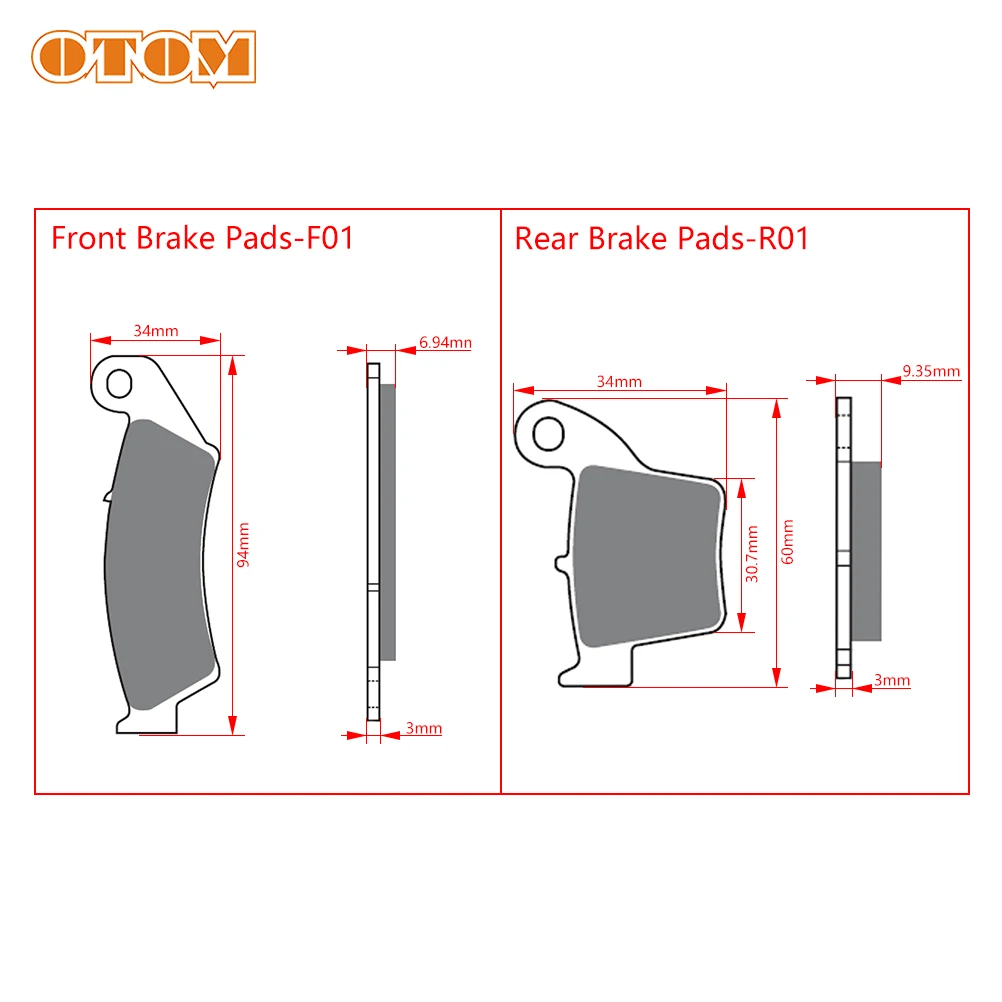 OTOM

Front Brake Pads-F01

34mm

6.94mn

94mm

3mm

Rear Brake Pads-R01

34mm

9.35mm

30.7mm

60mm

3mm