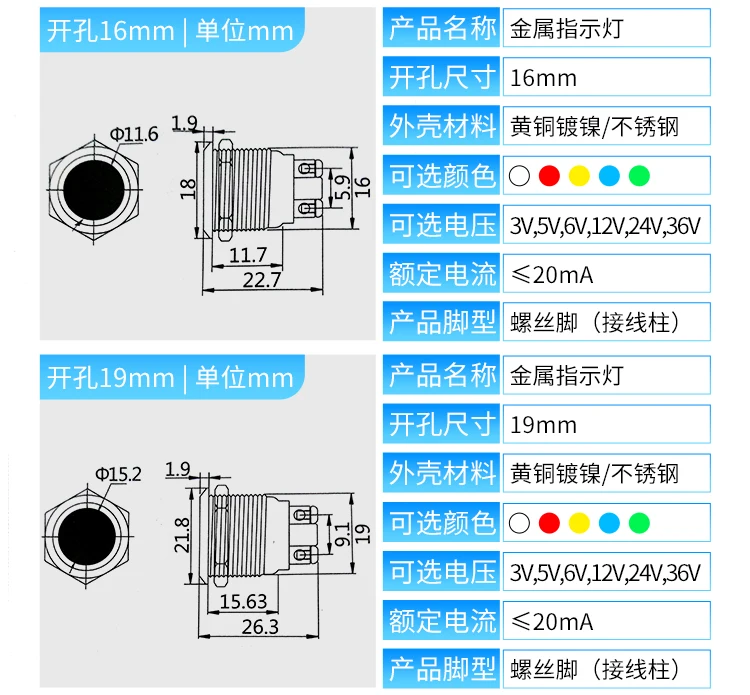 开孔16mm | 单位mm

Φ11.6
1.9
18
5.9
16
11.7
22.7

| 产品名称 | 金属指示灯 |
|---|---|
| 开孔尺寸 | 16mm |
| 外壳材料 | 黄铜镀镍/不锈钢 |
| 可选颜色 | |
| 可选电压 | 3V,5V,6V,12V,24V,36V |
| 额定电流 | ≤20mA |
| 产品脚型 | 螺丝脚（接线柱） |

开孔19mm | 单位mm

Φ15.2
1.9
21.8
9.1
19
15.63
26.3

| 产品名称 | 金属指示灯 |
|---|---|
| 开孔尺寸 | 19mm |
| 外壳材料 | 黄铜镀镍/不锈钢 |
| 可选颜色 | |
| 可选电压 | 3V,5V,6V,12V,24V,36V |
| 额定电流 | ≤20mA |
| 产品脚型 | 螺丝脚（接线柱） |