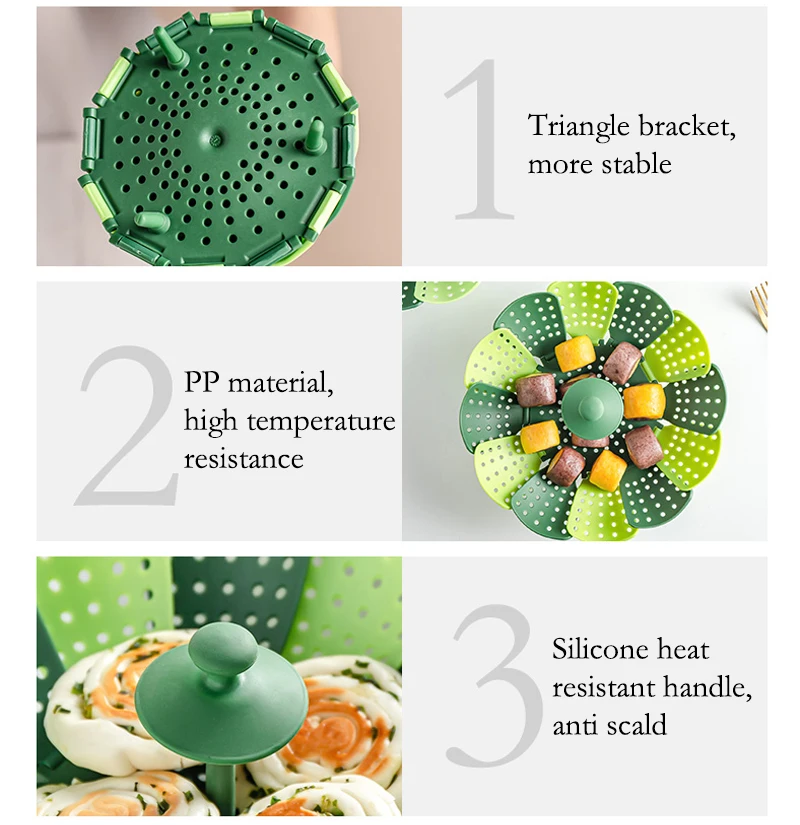 1
Triangle bracket, more stable

2
PP material, high temperature resistance

3
Silicone heat resistant handle, anti scald