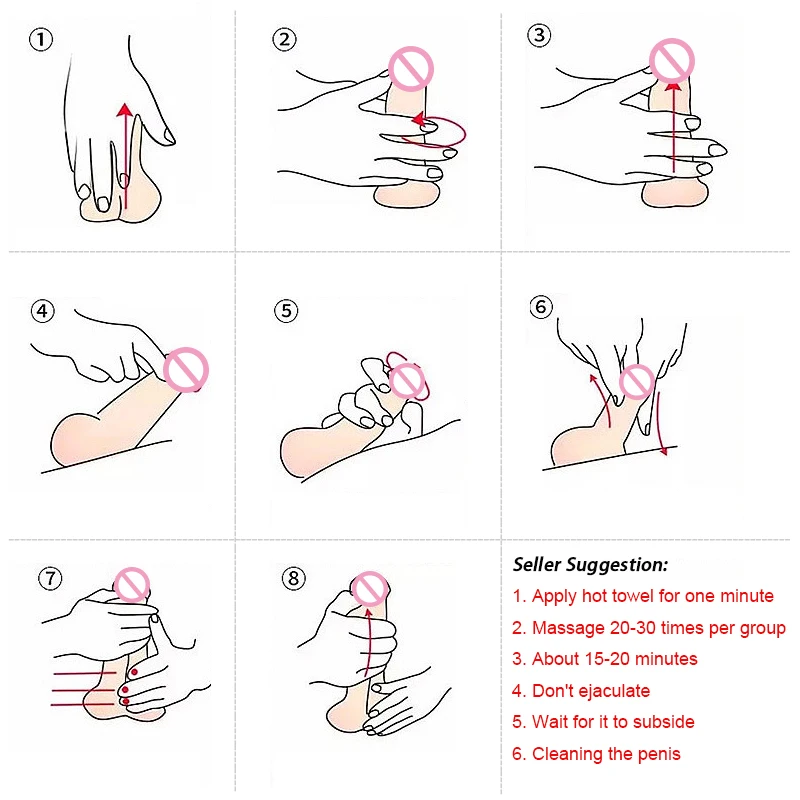 ①

②

③

④

⑤

⑥

⑦

⑧

Seller Suggestion:

1. Apply hot towel for one minute

2. Massage 20-30 times per group

3. About 15-20 minutes

4. Don't ejaculate

5. Wait for it to subside

6. Cleaning the penis