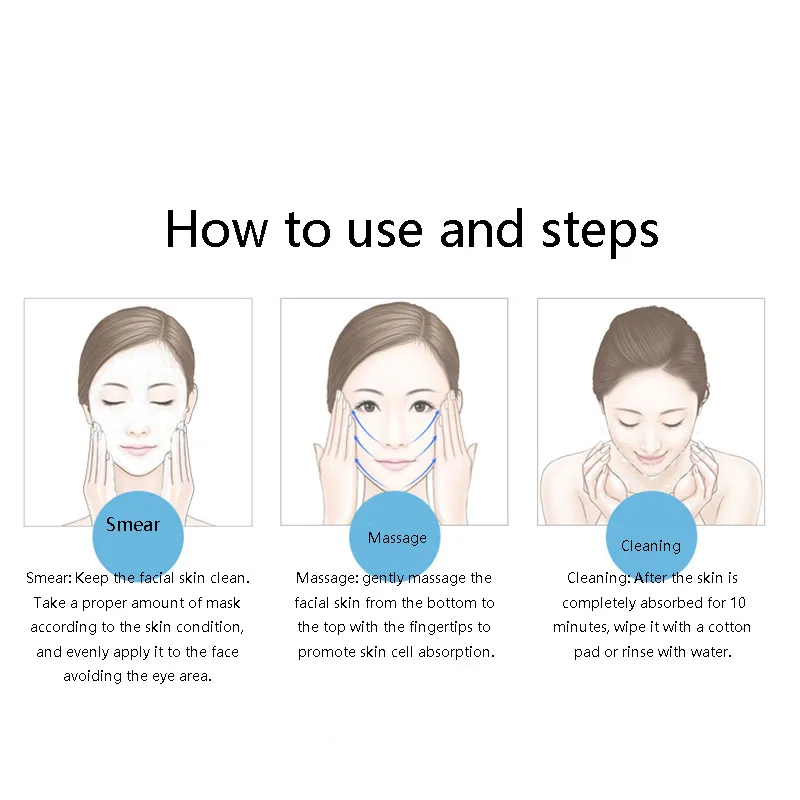 How to use and steps

Smear

Smear: Keep the facial skin clean. Take a proper amount of mask according to the skin condition, and evenly apply it to the face avoiding the eye area.

Massage

Massage: gently massage the facial skin from the bottom to the top with the fingertips to promote skin cell absorption.

Cleaning

Cleaning: After the skin is completely absorbed for 10 minutes, wipe it with a cotton pad or rinse with water.