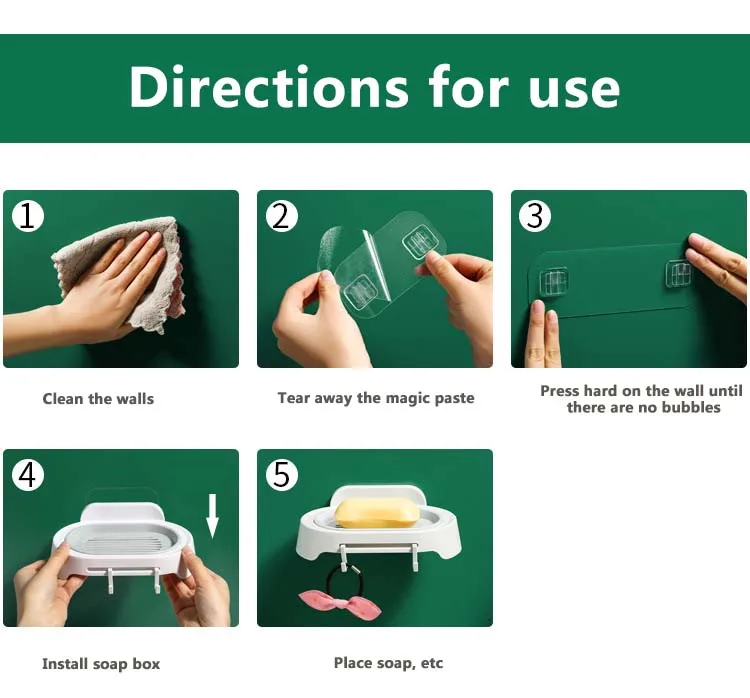 Directions for use

1

Clean the walls

2

Tear away the magic paste

3

Press hard on the wall until there are no bubbles

4

Install soap box

5

Place soap, etc