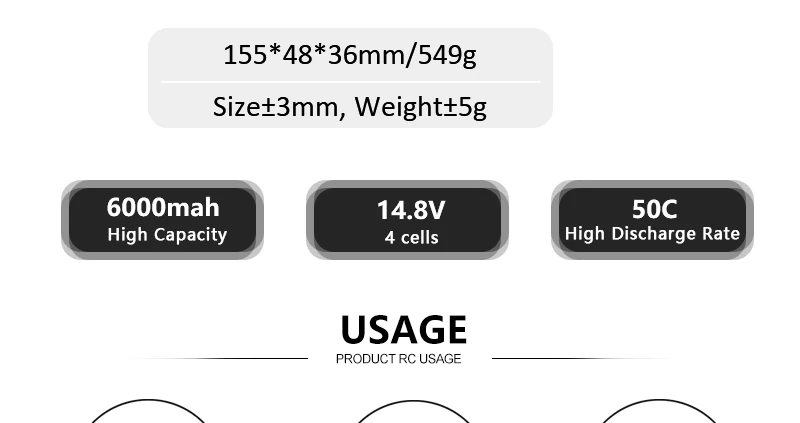 155*48*36mm/549g

Size±3mm, Weight±5g

6000mah
High Capacity

14.8V
4 cells

50C
High Discharge Rate

USAGE
PRODUCT RC USAGE