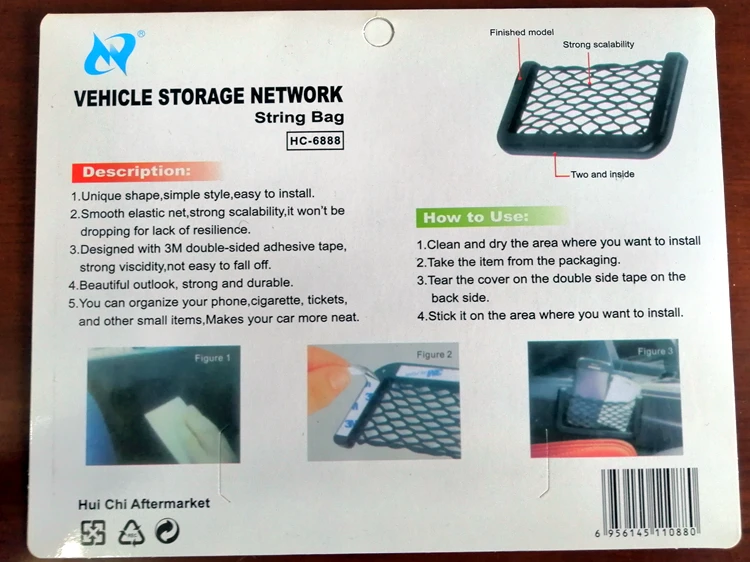 VEHICLE STORAGE NETWORK
String Bag
HC-6888

Finished model
Strong scalability
Two and inside

Description:

1.Unique shape,simple style,easy to install.
2.Smooth elastic net,strong scalability,it won't be dropping for lack of resilience.
3.Designed with 3M double-sided adhesive tape, strong viscidity,not easy to fall off.
4.Beautiful outlook, strong and durable.
5.You can organize your phone,cigarette, tickets, and other small items,Makes your car more neat.

How to Use:

1.Clean and dry the area where you want to install
2.Take the item from the packaging.
3.Tear the cover on the double side tape on the back side.
4.Stick it on the area where you want to install.

Figure 1
Figure 2
Figure 3

Hui Chi Aftermarket

6 956145 110880