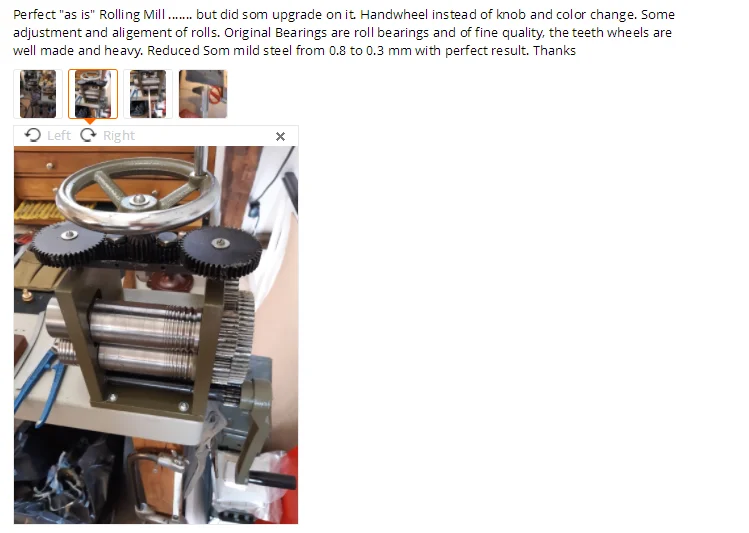 Perfect "as is" Rolling Mill ....... but did som upgrade on it. Handwheel instead of knob and color change. Some adjustment and aligement of rolls. Original Bearings are roll bearings and of fine quality, the teeth wheels are well made and heavy. Reduced Som mild steel from 0.8 to 0.3 mm with perfect result. Thanks

Left Right ×