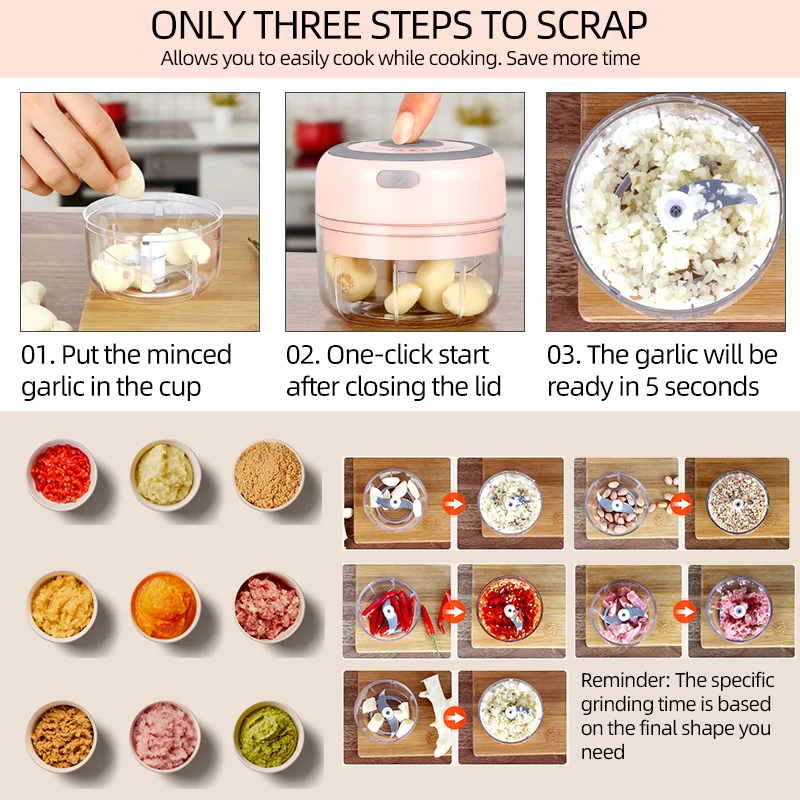 ONLY THREE STEPS TO SCRAP

Allows you to easily cook while cooking. Save more time

01. Put the minced garlic in the cup

02. One-click start after closing the lid

03. The garlic will be ready in 5 seconds

Reminder: The specific grinding time is based on the final shape you need