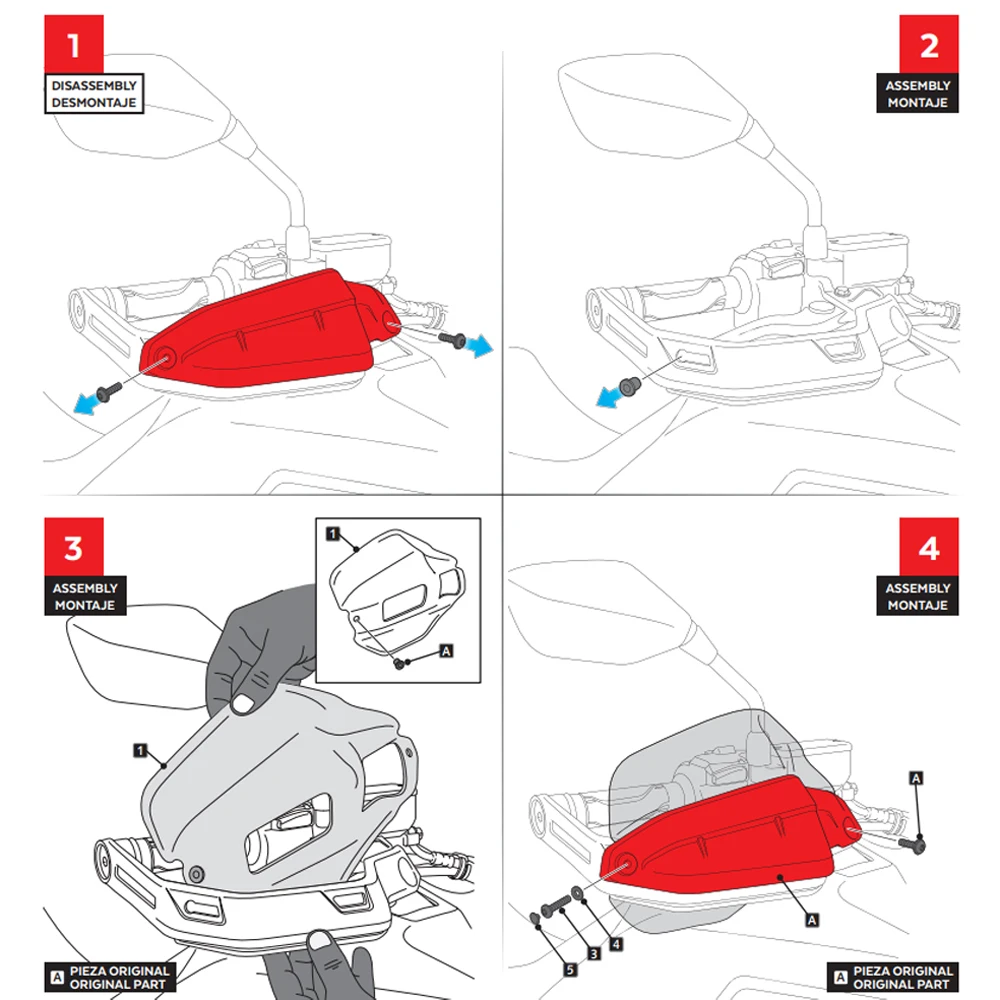 1
DISASSEMBLY
DESMONTAJE

2
ASSEMBLY
MONTAJE

3
ASSEMBLY
MONTAJE

1

A

1

A PIEZA ORIGINAL
ORIGINAL PART

4
ASSEMBLY
MONTAJE

A

A

4

3

5

A PIEZA ORIGINAL
ORIGINAL PART