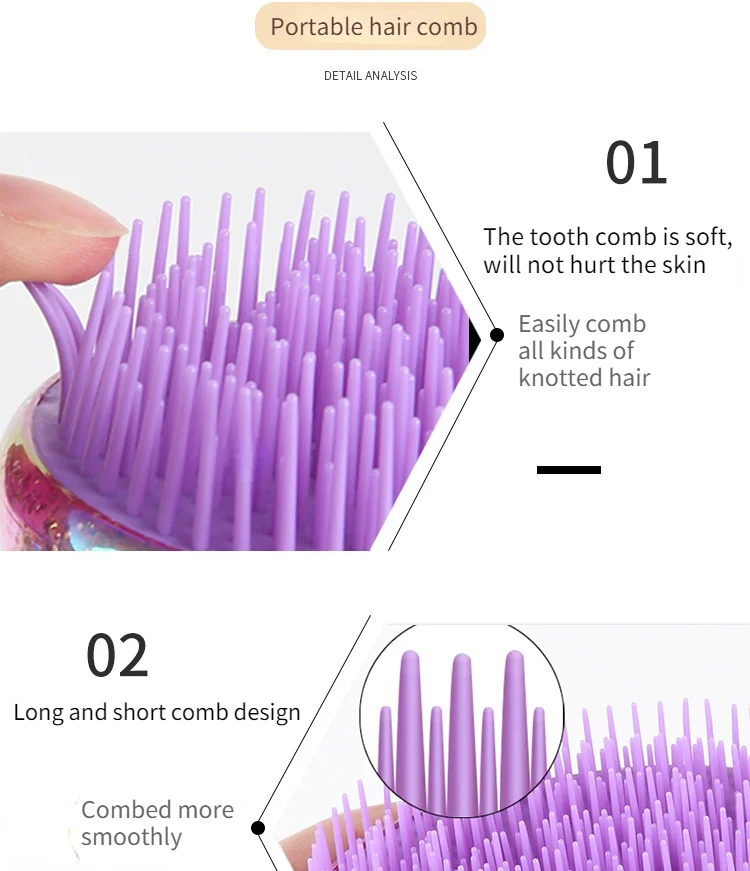 Portable hair comb

DETAIL ANALYSIS

01

The tooth comb is soft, will not hurt the skin

Easily comb all kinds of knotted hair

02

Long and short comb design

Combed more smoothly