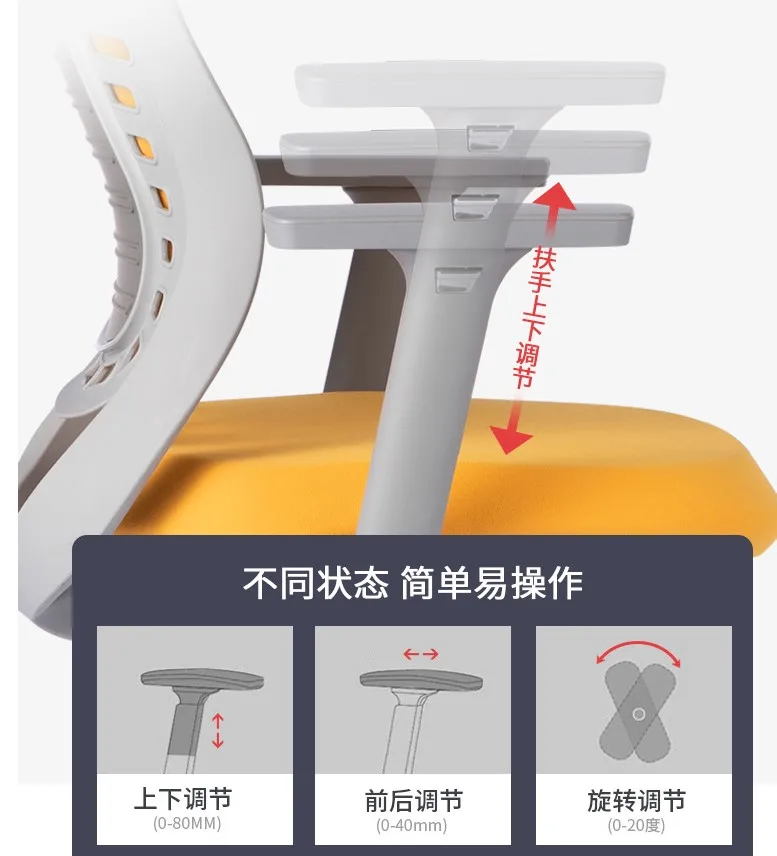 扶手上下调节

不同状态 简单易操作

上下调节
(0-80MM)

前后调节
(0-40mm)

旋转调节
(0-20度)