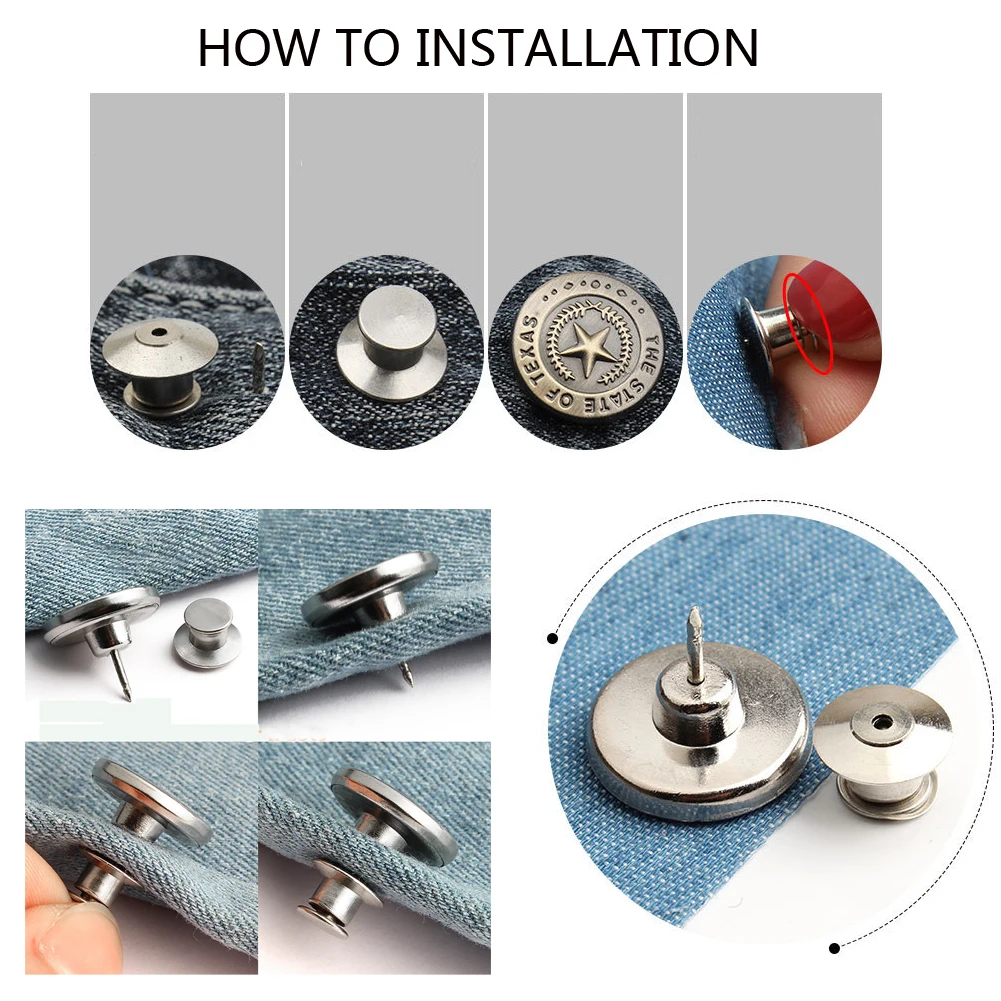 HOW TO INSTALLATION

THE STATE OF TEXAS