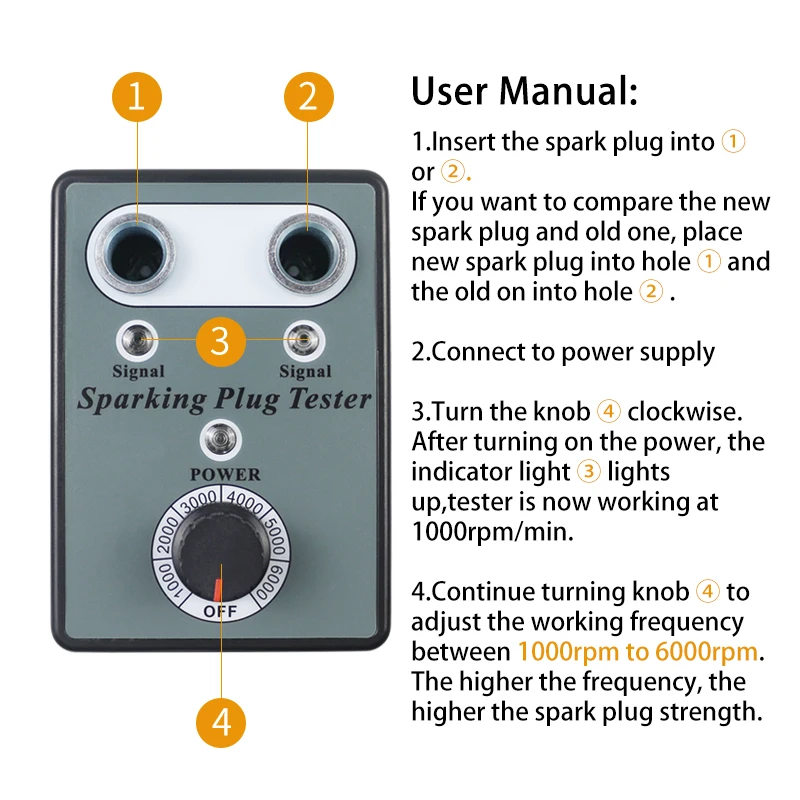 1

2

3

Signal

Signal

Sparking Plug Tester

POWER

1000 2000 3000 4000 5000 6000

OFF

4

User Manual:

1.Insert the spark plug into ① or ②.
If you want to compare the new spark plug and old one, place new spark plug into hole ① and the old on into hole ② .

2.Connect to power supply

3.Turn the knob ④ clockwise.
After turning on the power, the indicator light ③ lights up,tester is now working at 1000rpm/min.

4.Continue turning knob ④ to adjust the working frequency between 1000rpm to 6000rpm.
The higher the frequency, the higher the spark plug strength.