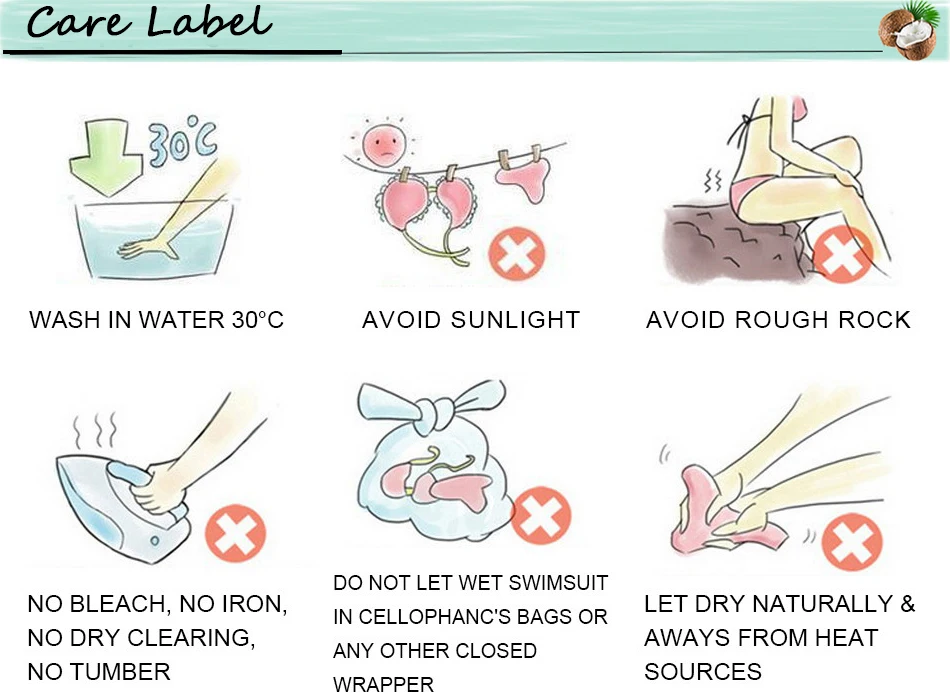 Care Label

30°C

WASH IN WATER 30°C

AVOID SUNLIGHT

AVOID ROUGH ROCK

NO BLEACH, NO IRON, NO DRY CLEARING, NO TUMBER

DO NOT LET WET SWIMSUIT IN CELLOPHANC'S BAGS OR ANY OTHER CLOSED WRAPPER

LET DRY NATURALLY & AWAYS FROM HEAT SOURCES