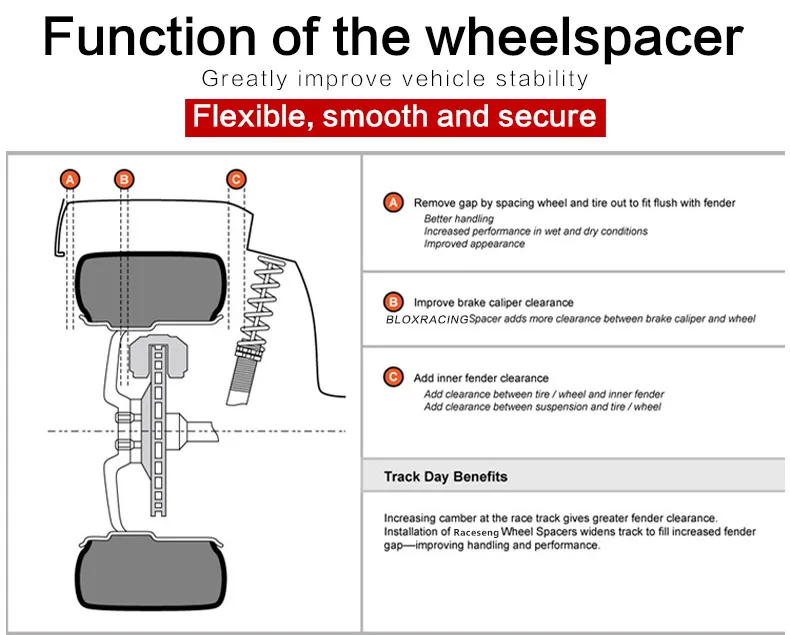 Function of the wheelspacer

Greatly improve vehicle stability

Flexible, smooth and secure

A B C

A Remove gap by spacing wheel and tire out to fit flush with fender
Better handling
Increased performance in wet and dry conditions
Improved appearance

B Improve brake caliper clearance
BLOXRACING Spacer adds more clearance between brake caliper and wheel

C Add inner fender clearance
Add clearance between tire / wheel and inner fender
Add clearance between suspension and tire / wheel

Track Day Benefits

Increasing camber at the race track gives greater fender clearance. Installation of Raceseng Wheel Spacers widens track to fill increased fender gap—improving handling and performance.