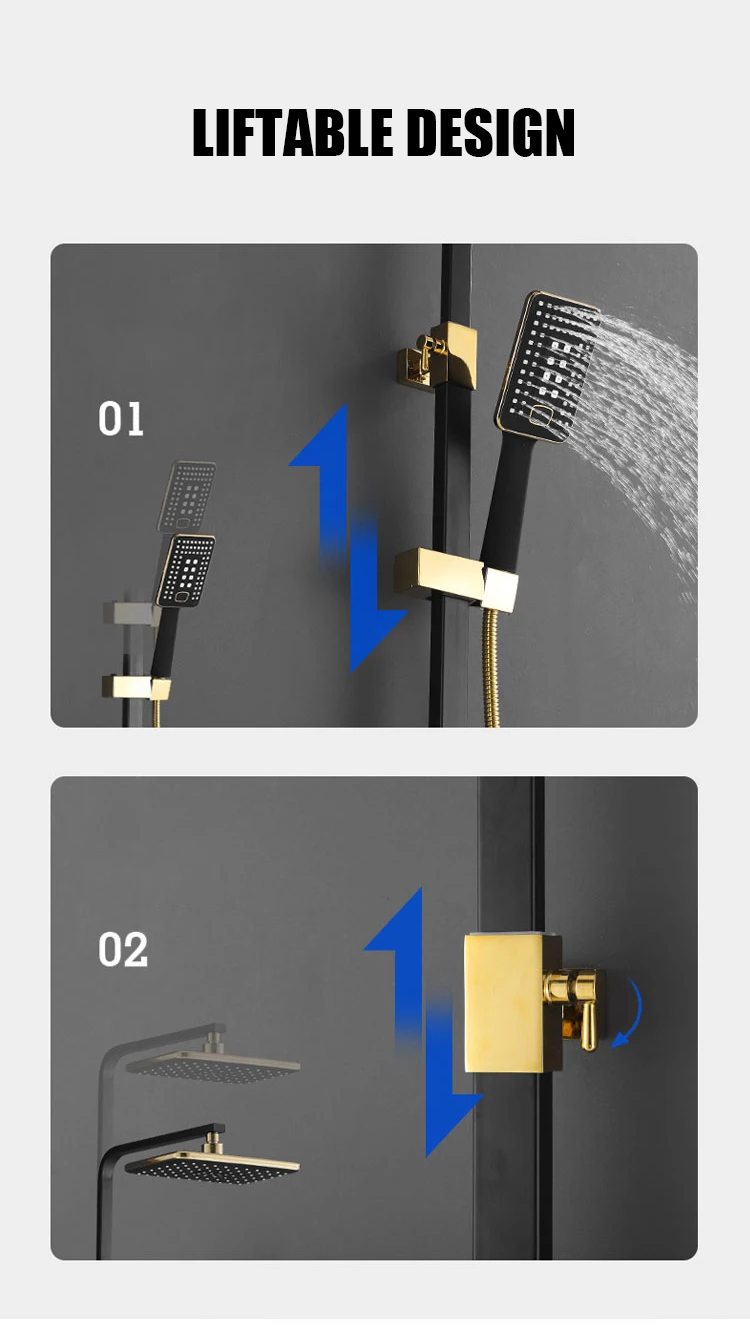 LIFTABLE DESIGN

01

02