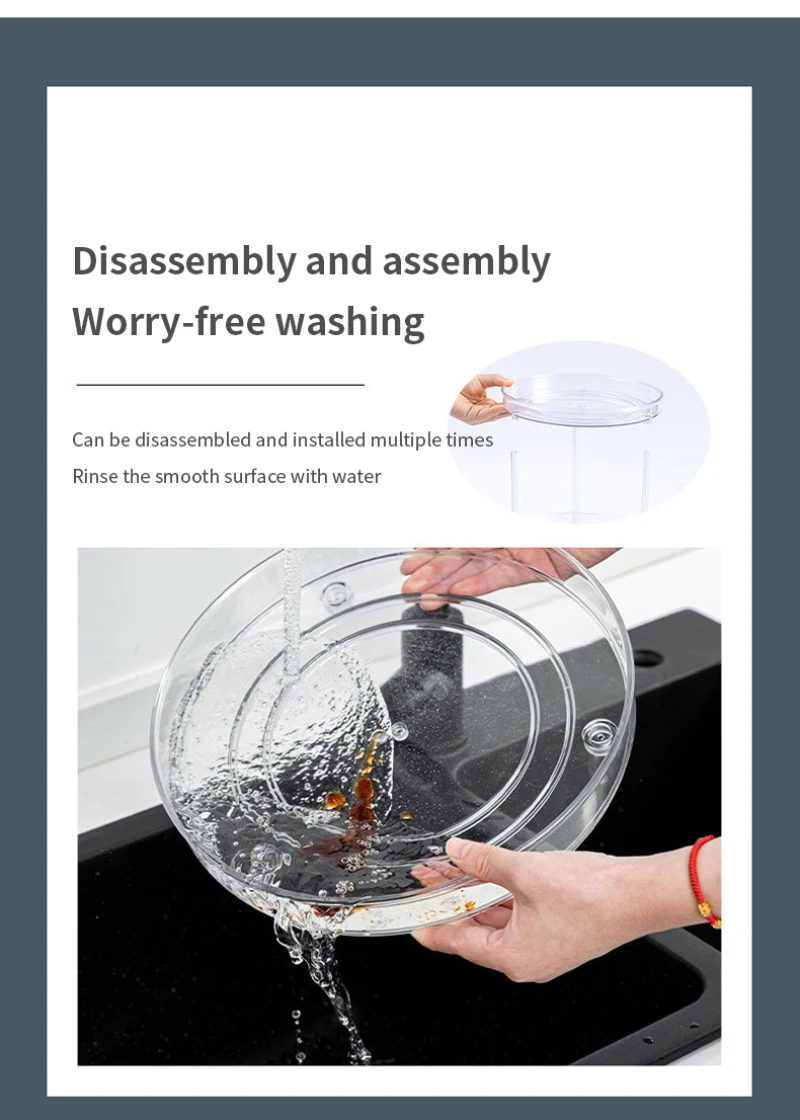 Disassembly and assembly
Worry-free washing

Can be disassembled and installed multiple times
Rinse the smooth surface with water