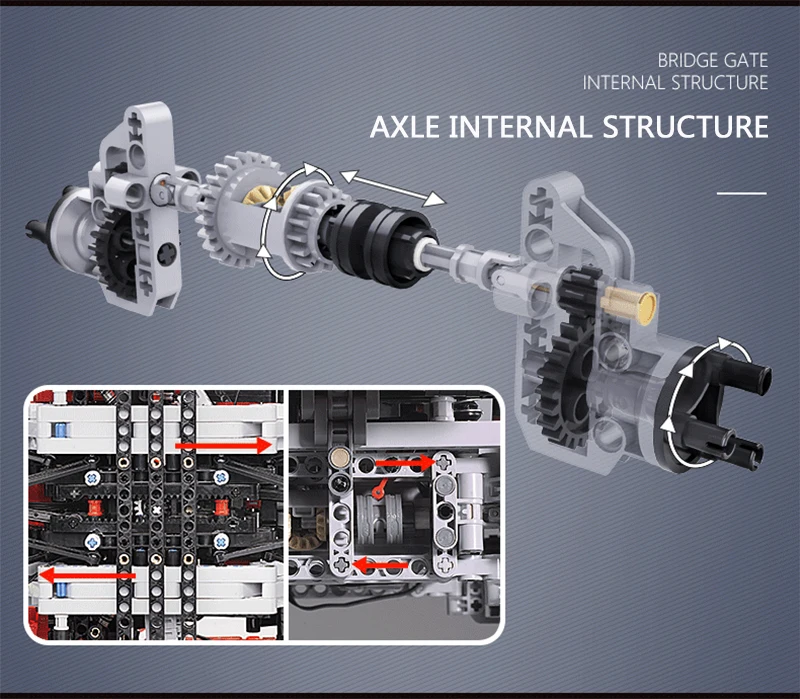 BRIDGE GATE
INTERNAL STRUCTURE

AXLE INTERNAL STRUCTURE