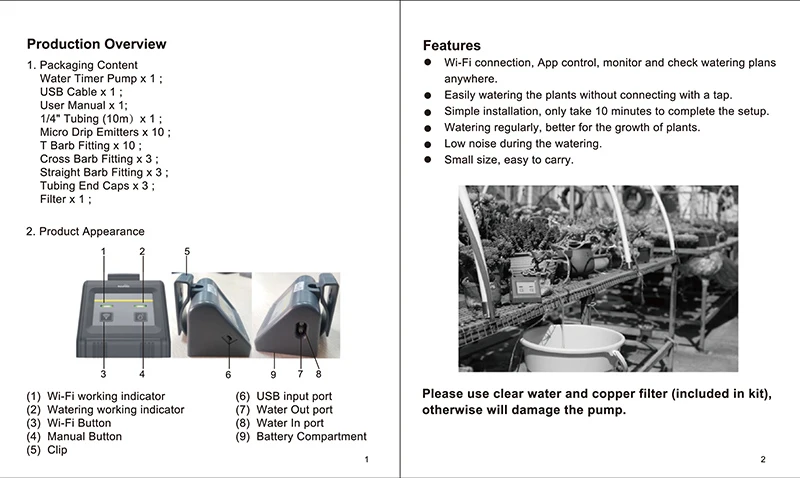 Production Overview

1. Packaging Content
Water Timer Pump x 1 ;
USB Cable x 1 ;
User Manual x 1;
1/4" Tubing (10m) x 1 ;
Micro Drip Emitters x 10 ;
T Barb Fitting x 10 ;
Cross Barb Fitting x 3 ;
Straight Barb Fitting x 3 ;
Tubing End Caps x 3 ;
Filter x 1 ;

2. Product Appearance

1 2 5

3 4 6 9 7 8

(1) Wi-Fi working indicator
(2) Watering working indicator
(3) Wi-Fi Button
(4) Manual Button
(5) Clip

(6) USB input port
(7) Water Out port
(8) Water In port
(9) Battery Compartment

1

Features

● Wi-Fi connection, App control, monitor and check watering plans anywhere.
● Easily watering the plants without connecting with a tap.
● Simple installation, only take 10 minutes to complete the setup.
● Watering regularly, better for the growth of plants.
● Low noise during the watering.
● Small size, easy to carry.

Please use clear water and copper filter (included in kit), otherwise will damage the pump.

2