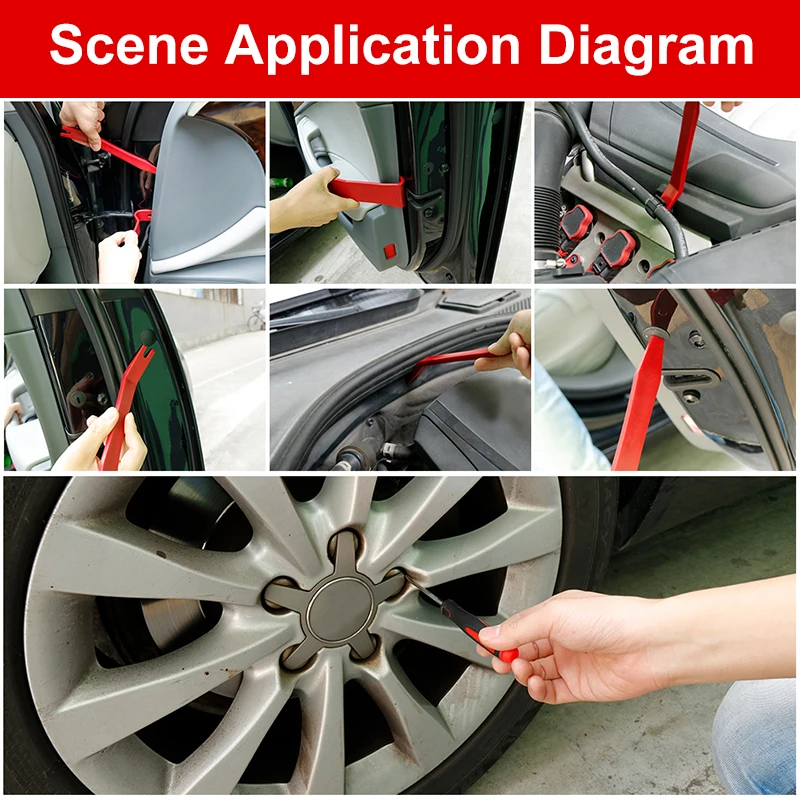 Scene Application Diagram