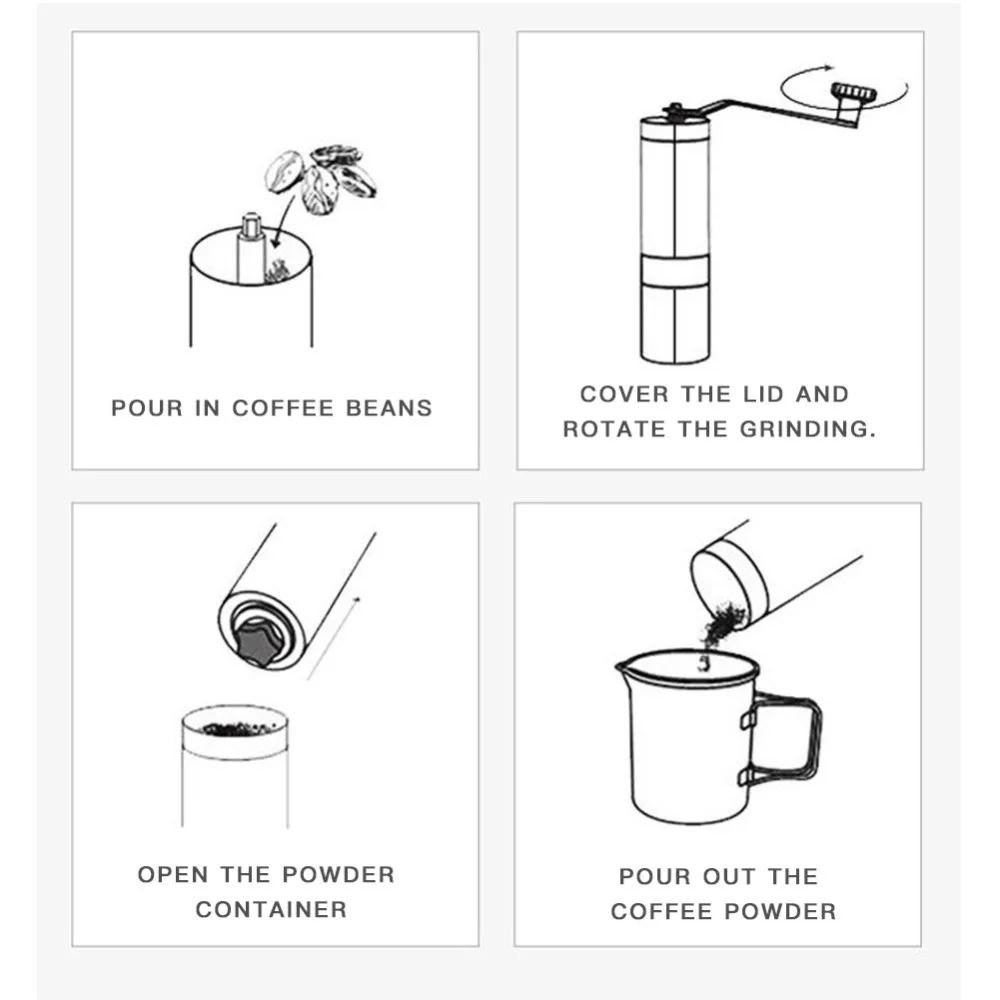 POUR IN COFFEE BEANS

COVER THE LID AND ROTATE THE GRINDING.

OPEN THE POWDER CONTAINER

POUR OUT THE COFFEE POWDER