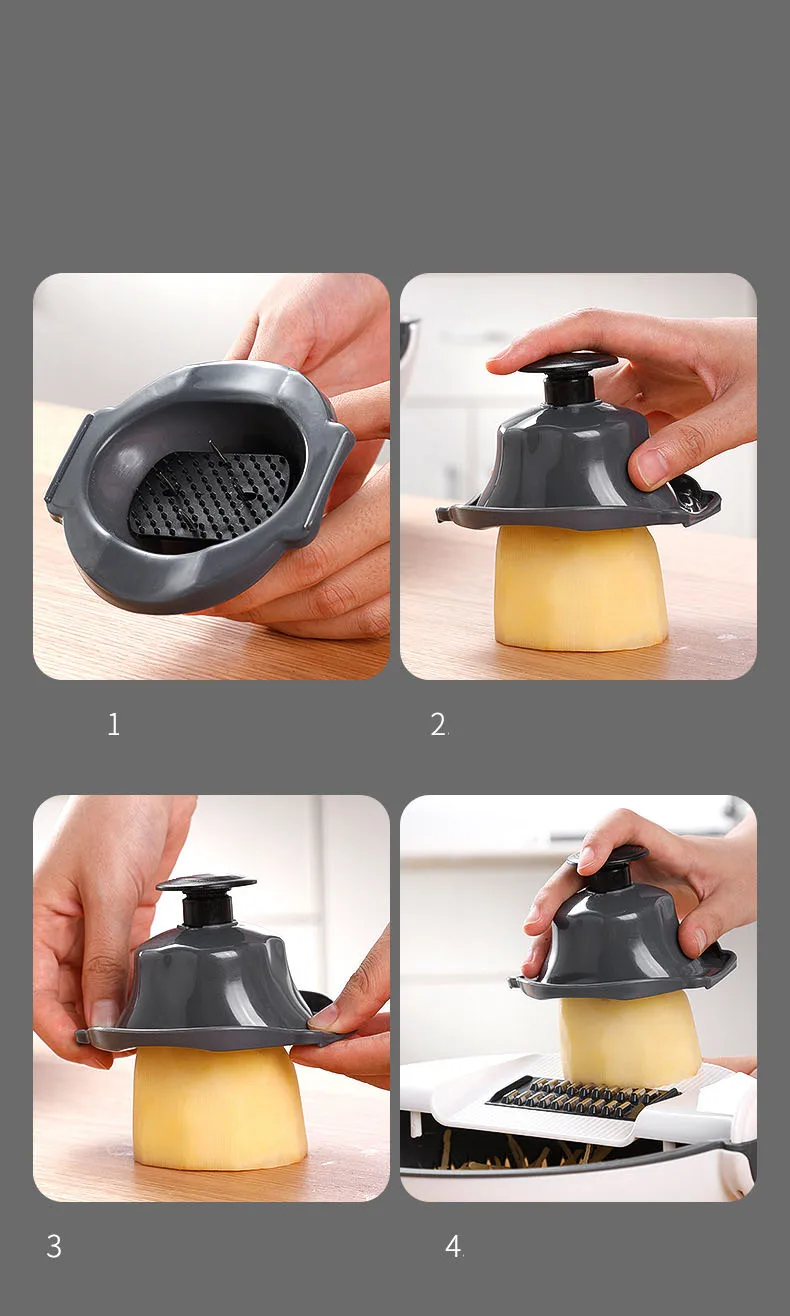 1

2.

3

4.