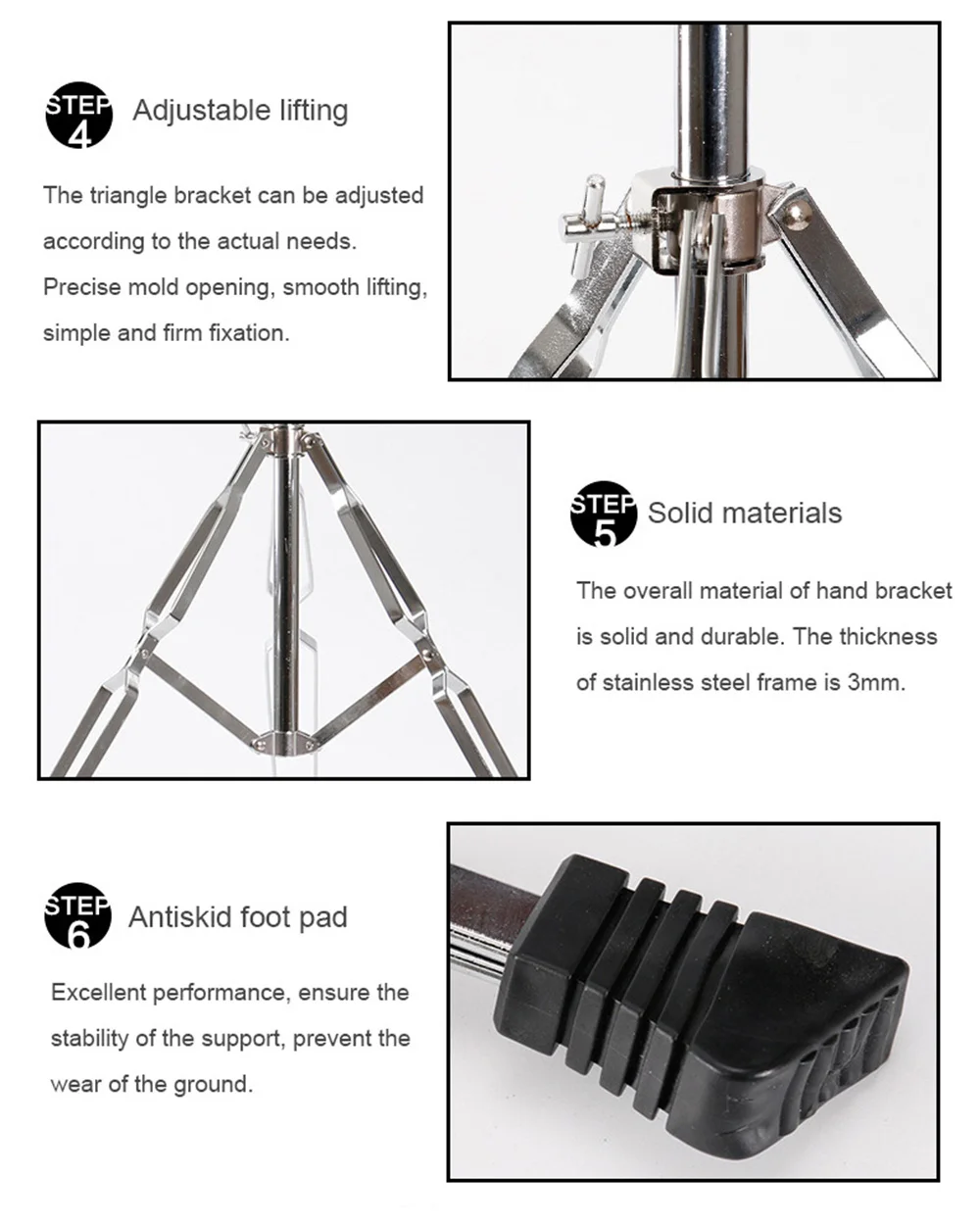 STEP 4 Adjustable lifting

The triangle bracket can be adjusted according to the actual needs. Precise mold opening, smooth lifting, simple and firm fixation.

STEP 5 Solid materials

The overall material of hand bracket is solid and durable. The thickness of stainless steel frame is 3mm.

STEP 6 Antiskid foot pad

Excellent performance, ensure the stability of the support, prevent the wear of the ground.