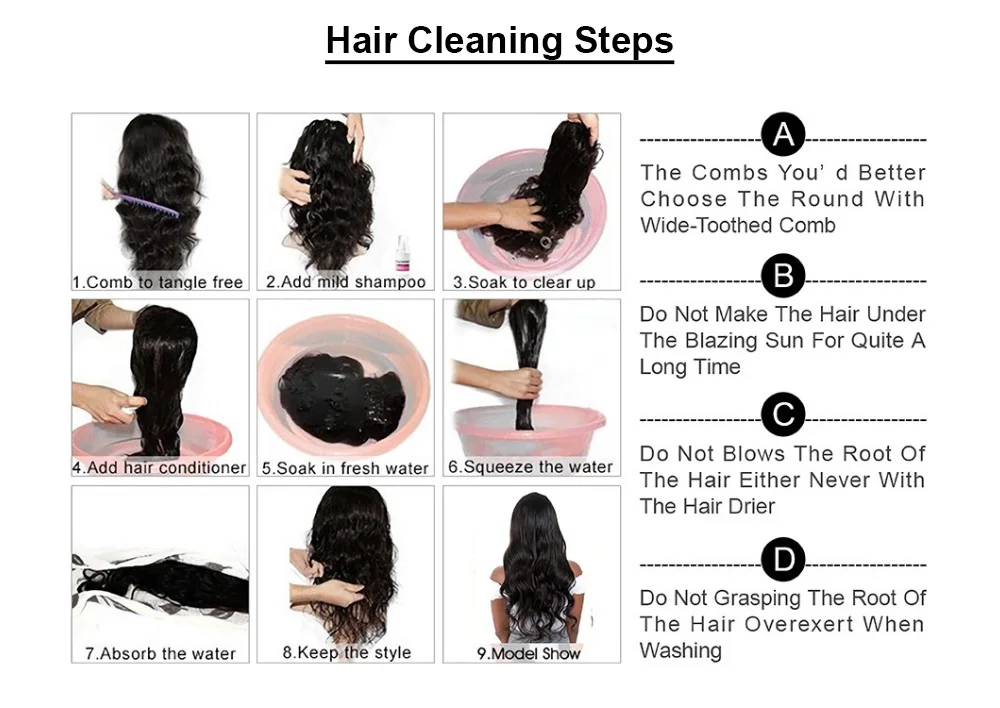 Hair Cleaning Steps

1.Comb to tangle free

2.Add mild shampoo

3.Soak to clear up

4.Add hair conditioner

5.Soak in fresh water

6.Squeeze the water

7.Absorb the water

8.Keep the style

9.Model Show

A

The Combs You' d Better Choose The Round With Wide-Toothed Comb

B

Do Not Make The Hair Under The Blazing Sun For Quite A Long Time

C

Do Not Blows The Root Of The Hair Either Never With The Hair Drier

D

Do Not Grasping The Root Of The Hair Overexert When Washing