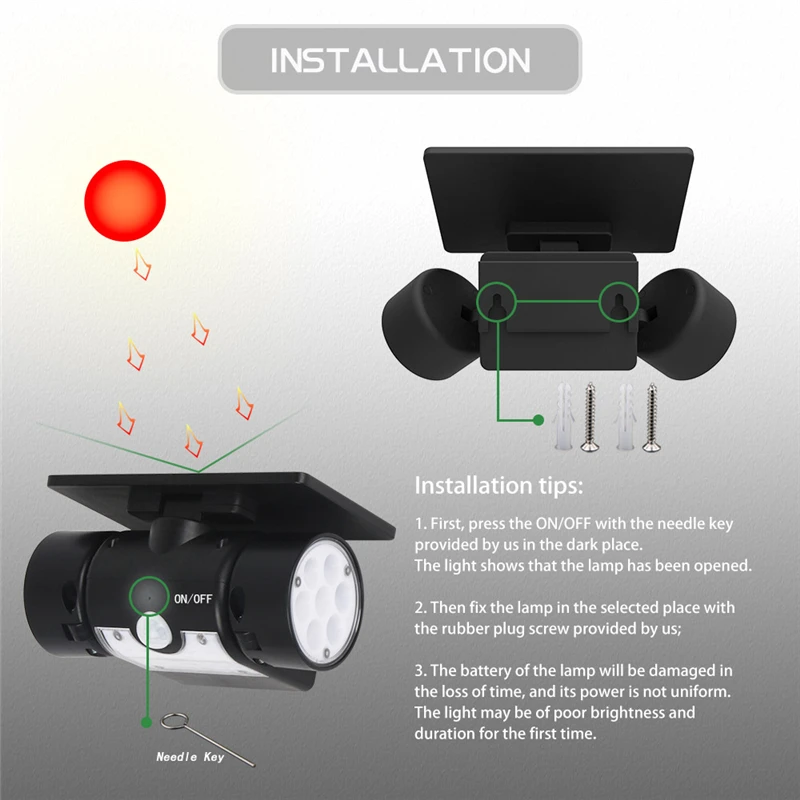 INSTALLATION

ON/OFF

Needle Key

Installation tips:

1. First, press the ON/OFF with the needle key provided by us in the dark place.
The light shows that the lamp has been opened.

2. Then fix the lamp in the selected place with the rubber plug screw provided by us;

3. The battery of the lamp will be damaged in the loss of time, and its power is not uniform. The light may be of poor brightness and duration for the first time.