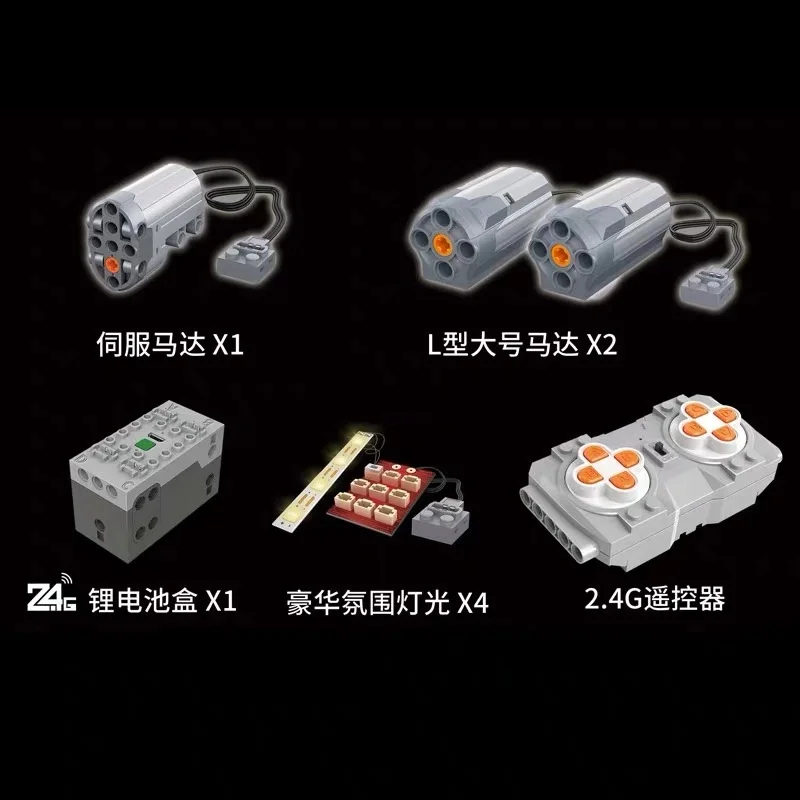 伺服马达 X1

L型大号马达 X2

2.4G 锂电池盒 X1

豪华氛围灯光 X4

2.4G遥控器