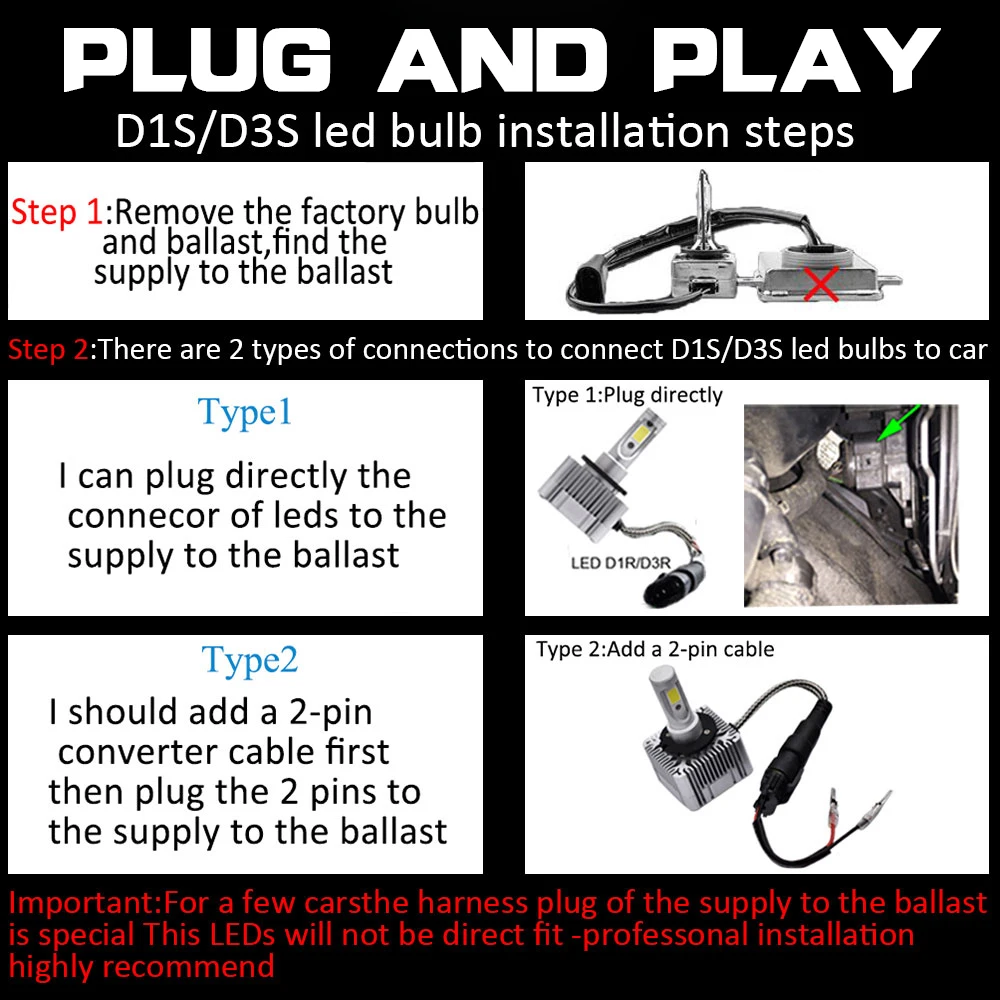 PLUG AND PLAY
D1S/D3S led bulb installation steps

Step 1:Remove the factory bulb and ballast,find the supply to the ballast

Step 2:There are 2 types of connections to connect D1S/D3S led bulbs to car

Type1
I can plug directly the connecor of leds to the supply to the ballast

Type 1:Plug directly
LED D1R/D3R

Type2
I should add a 2-pin converter cable first then plug the 2 pins to the supply to the ballast

Type 2:Add a 2-pin cable

Important:For a few carsthe harness plug of the supply to the ballast is special This LEDs will not be direct fit -professonal installation highly recommend