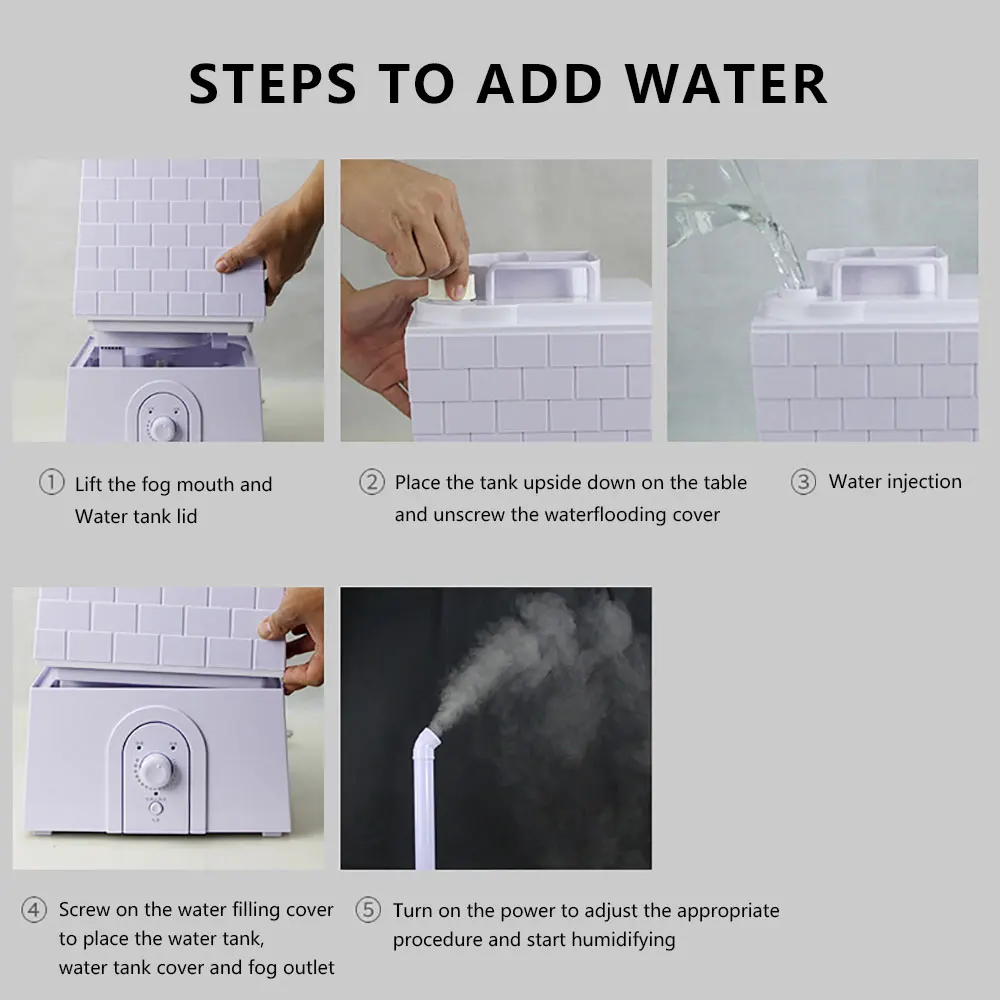 STEPS TO ADD WATER

① Lift the fog mouth and Water tank lid

② Place the tank upside down on the table and unscrew the waterflooding cover

③ Water injection

④ Screw on the water filling cover to place the water tank, water tank cover and fog outlet

⑤ Turn on the power to adjust the appropriate procedure and start humidifying