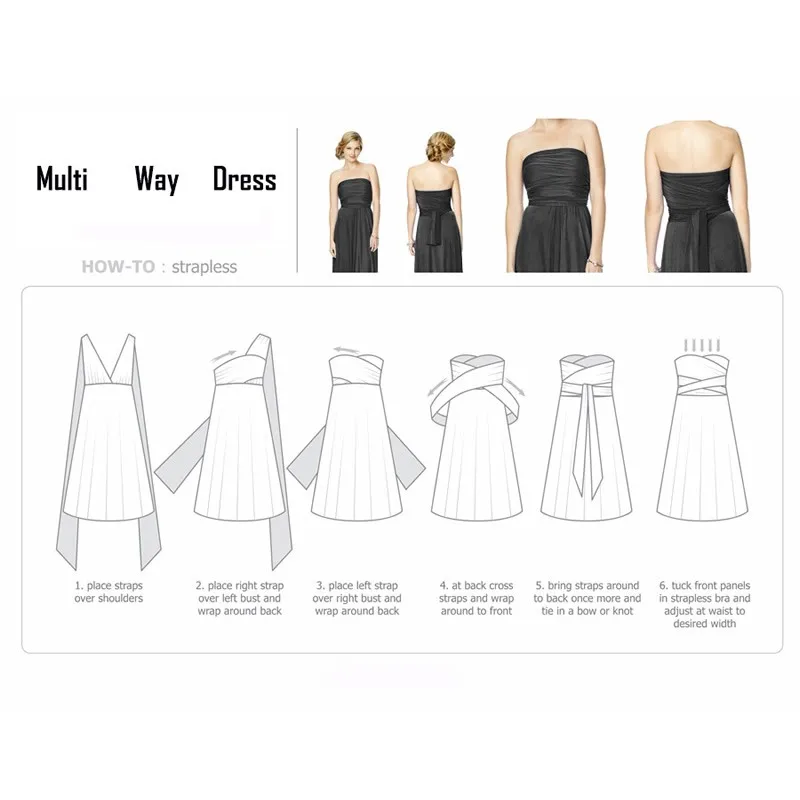 Multi Way Dress

HOW-TO : strapless

1. place straps over shoulders

2. place right strap over left bust and wrap around back

3. place left strap over right bust and wrap around back

4. at back cross straps and wrap around to front

5. bring straps around to back once more and tie in a bow or knot

6. tuck front panels in strapless bra and adjust at waist to desired width