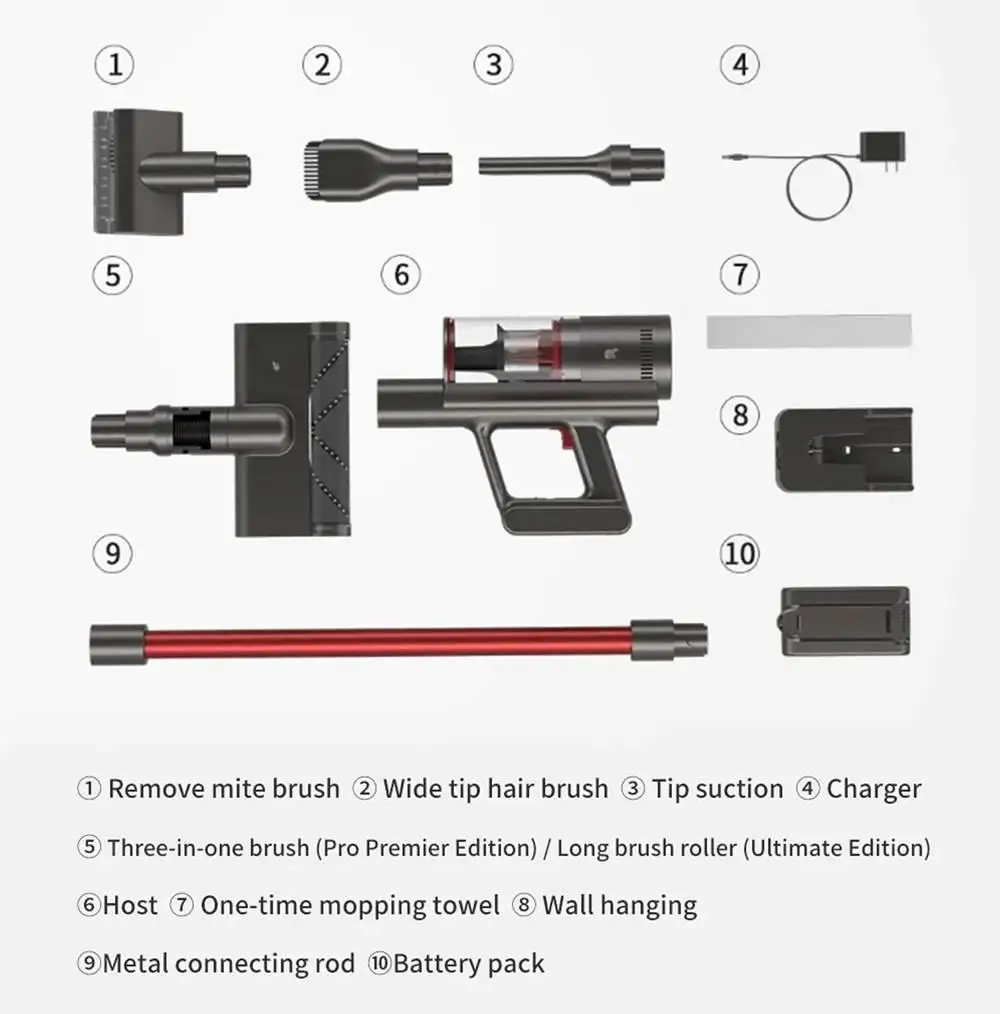 ①
②
③
④
⑤
⑥
⑦
⑧
⑨
⑩

① Remove mite brush ② Wide tip hair brush ③ Tip suction ④ Charger

⑤ Three-in-one brush (Pro Premier Edition) / Long brush roller (Ultimate Edition)

⑥Host ⑦ One-time mopping towel ⑧ Wall hanging

⑨Metal connecting rod ⑩Battery pack