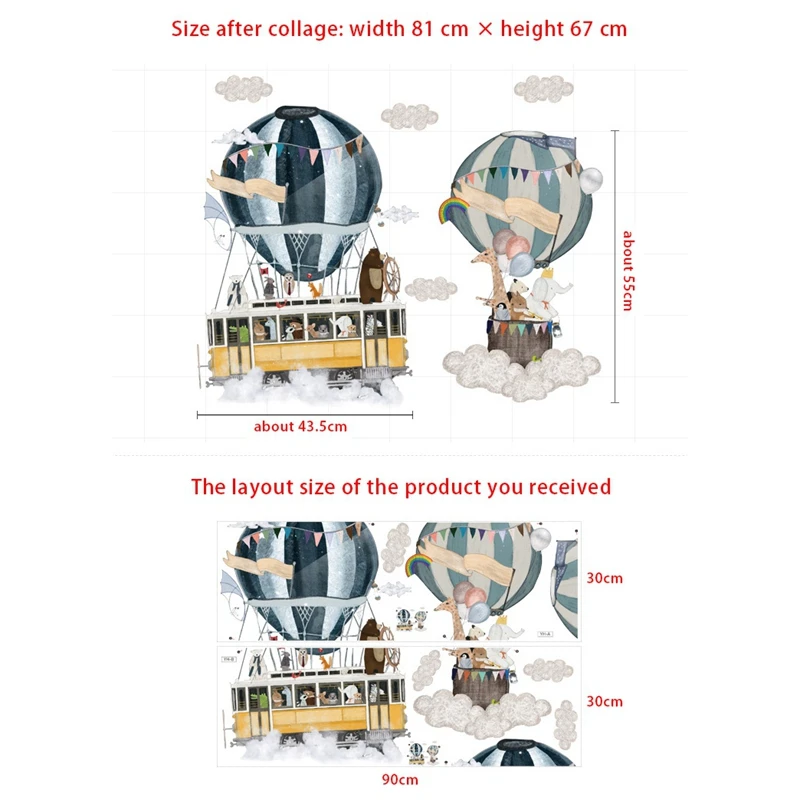 Size after collage: width 81 cm × height 67 cm

about 55cm

about 43.5cm

The layout size of the product you received

30cm

30cm

90cm