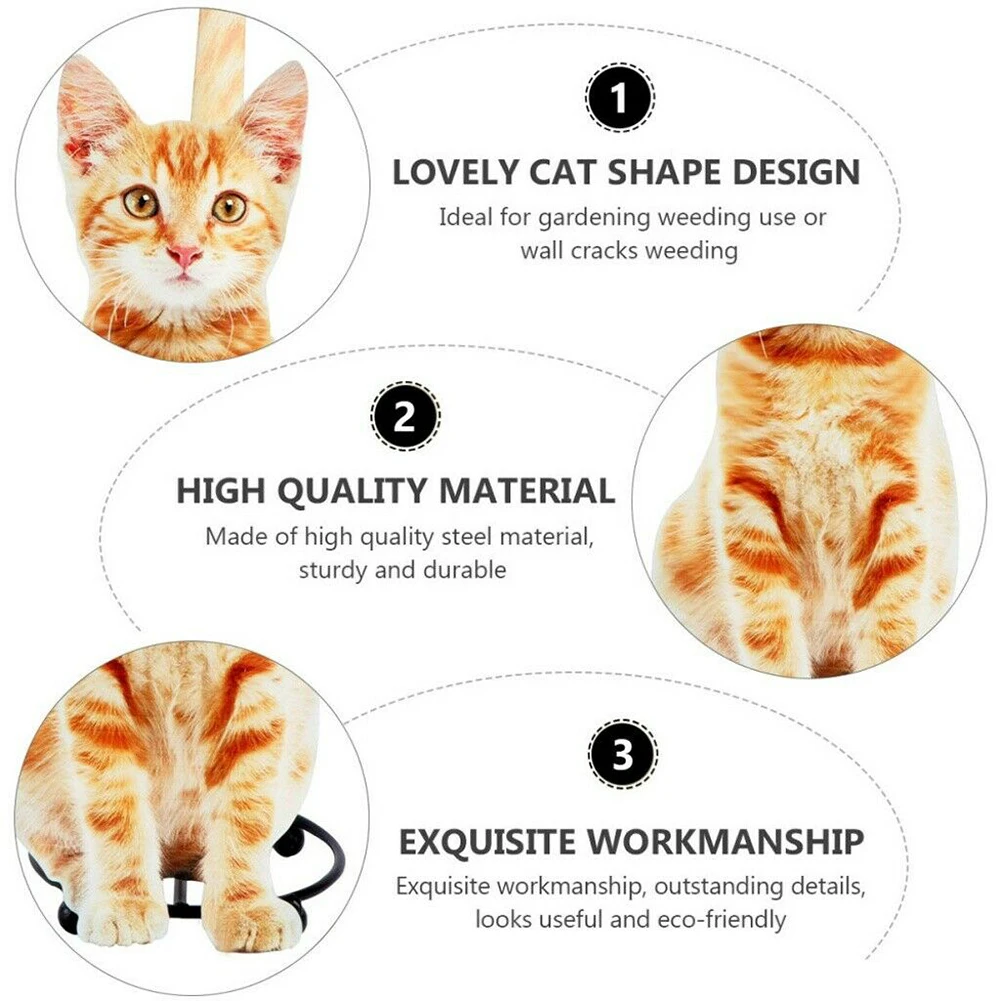 1

LOVELY CAT SHAPE DESIGN

Ideal for gardening weeding use or wall cracks weeding

2

HIGH QUALITY MATERIAL

Made of high quality steel material, sturdy and durable

3

EXQUISITE WORKMANSHIP

Exquisite workmanship, outstanding details, looks useful and eco-friendly