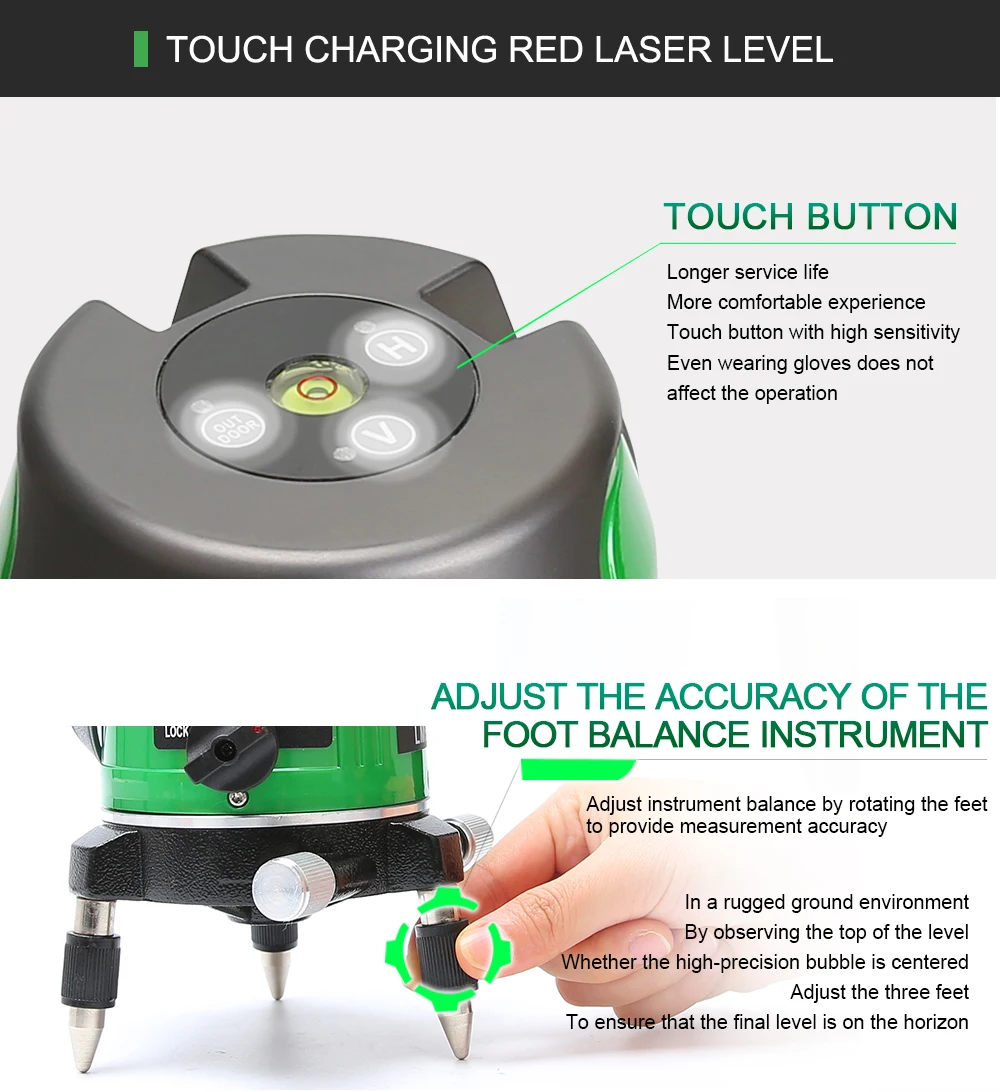 TOUCH CHARGING RED LASER LEVEL

TOUCH BUTTON

Longer service life
More comfortable experience
Touch button with high sensitivity
Even wearing gloves does not affect the operation

H

OUT DOOR

V

ADJUST THE ACCURACY OF THE FOOT BALANCE INSTRUMENT

LOCK

Adjust instrument balance by rotating the feet to provide measurement accuracy

In a rugged ground environment
By observing the top of the level
Whether the high-precision bubble is centered
Adjust the three feet
To ensure that the final level is on the horizon