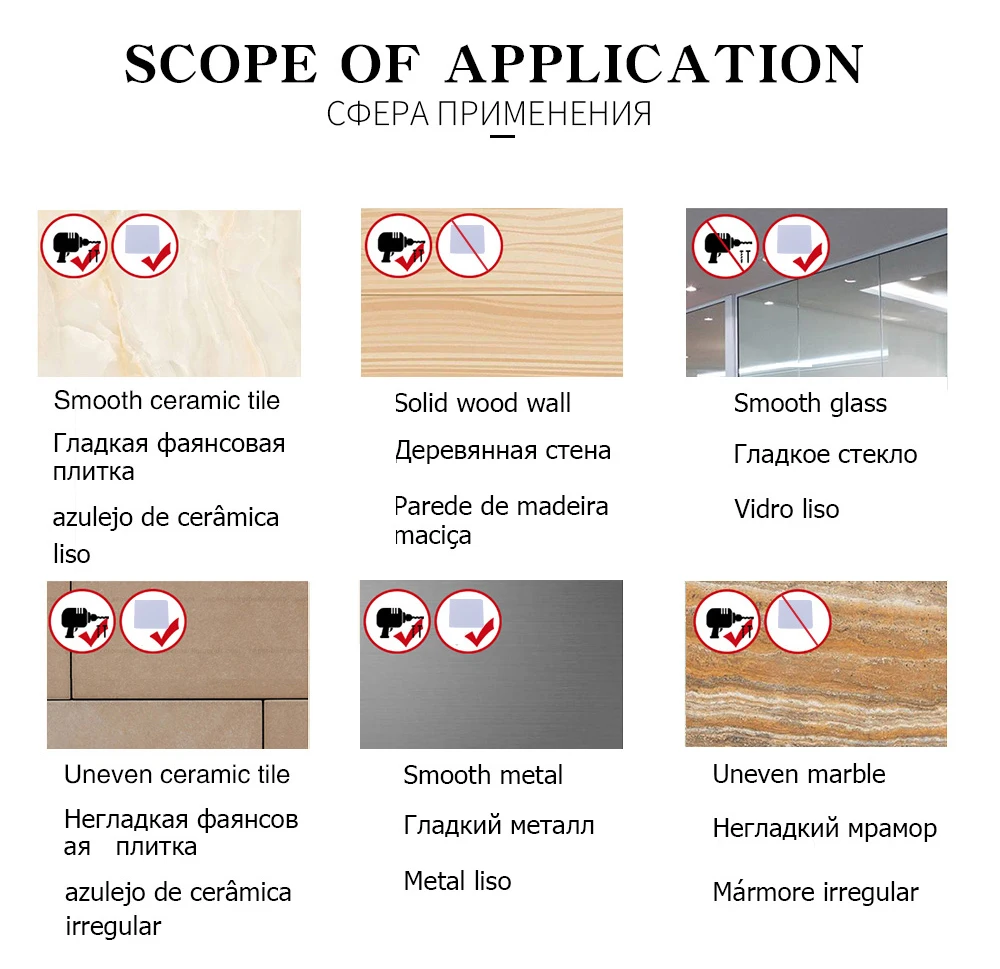 SCOPE OF APPLICATION
СФЕРА ПРИМЕНЕНИЯ

Smooth ceramic tile
Гладкая фаянсовая плитка
azulejo de cerâmica liso

Solid wood wall
Деревянная стена
Parede de madeira maciça

Smooth glass
Гладкое стекло
Vidro liso

Uneven ceramic tile
Негладкая фаянсов ая плитка
azulejo de cerâmica irregular

Smooth metal
Гладкий металл
Metal liso

Uneven marble
Негладкий мрамор
Mármore irregular