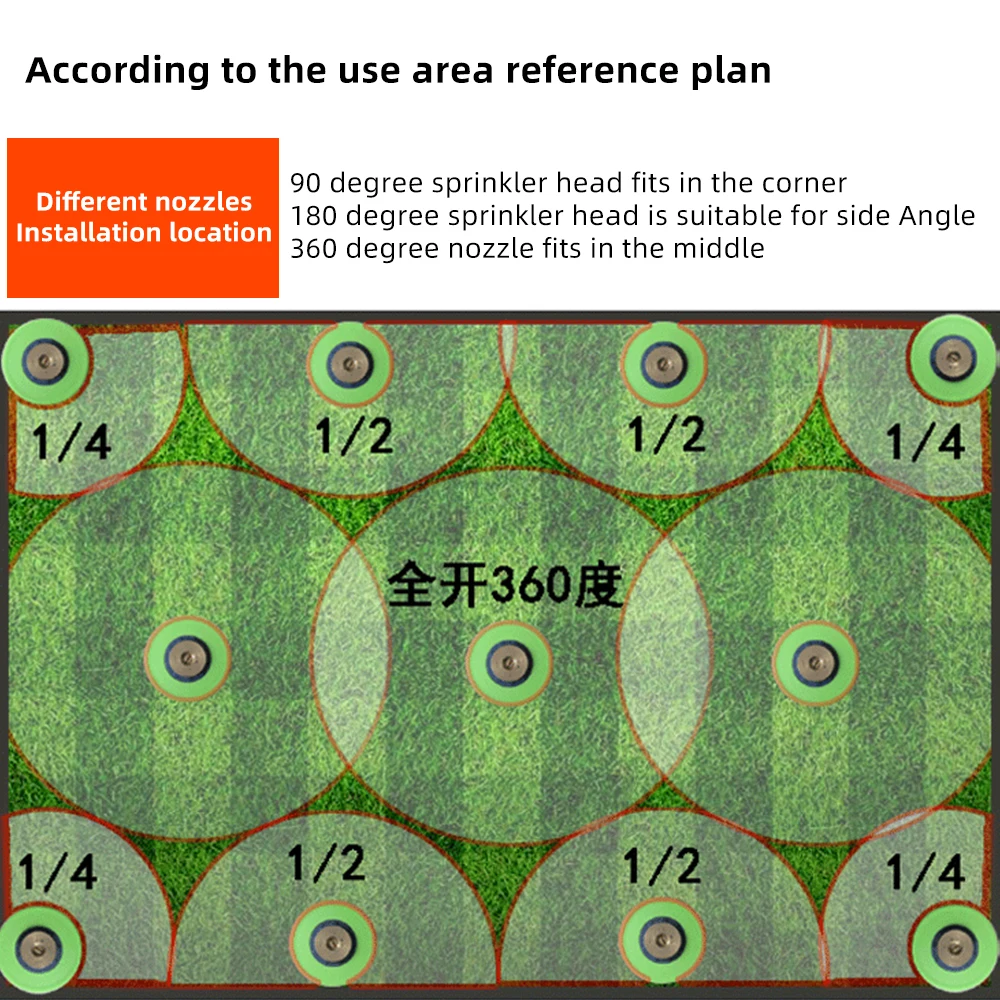 According to the use area reference plan

Different nozzles
Installation location

90 degree sprinkler head fits in the corner
180 degree sprinkler head is suitable for side Angle
360 degree nozzle fits in the middle

1/4
1/2
1/2
1/4

全开360度

1/4
1/2
1/2
1/4