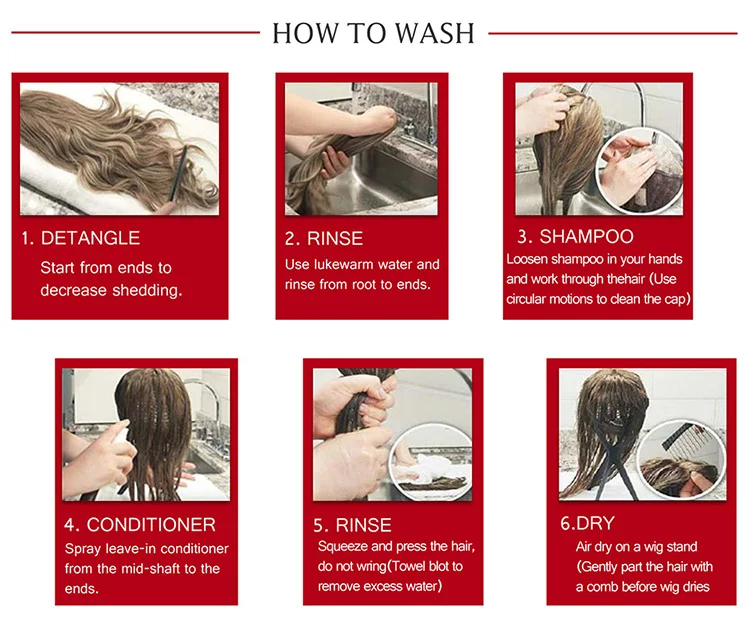 HOW TO WASH

1. DETANGLE
Start from ends to decrease shedding.

2. RINSE
Use lukewarm water and rinse from root to ends.

3. SHAMPOO
Loosen shampoo in your hands and work through thehair (Use circular motions to clean the cap)

4. CONDITIONER
Spray leave-in conditioner from the mid-shaft to the ends.

5. RINSE
Squeeze and press the hair, do not wring(Towel blot to remove excess water)

6.DRY
Air dry on a wig stand (Gently part the hair with a comb before wig dries