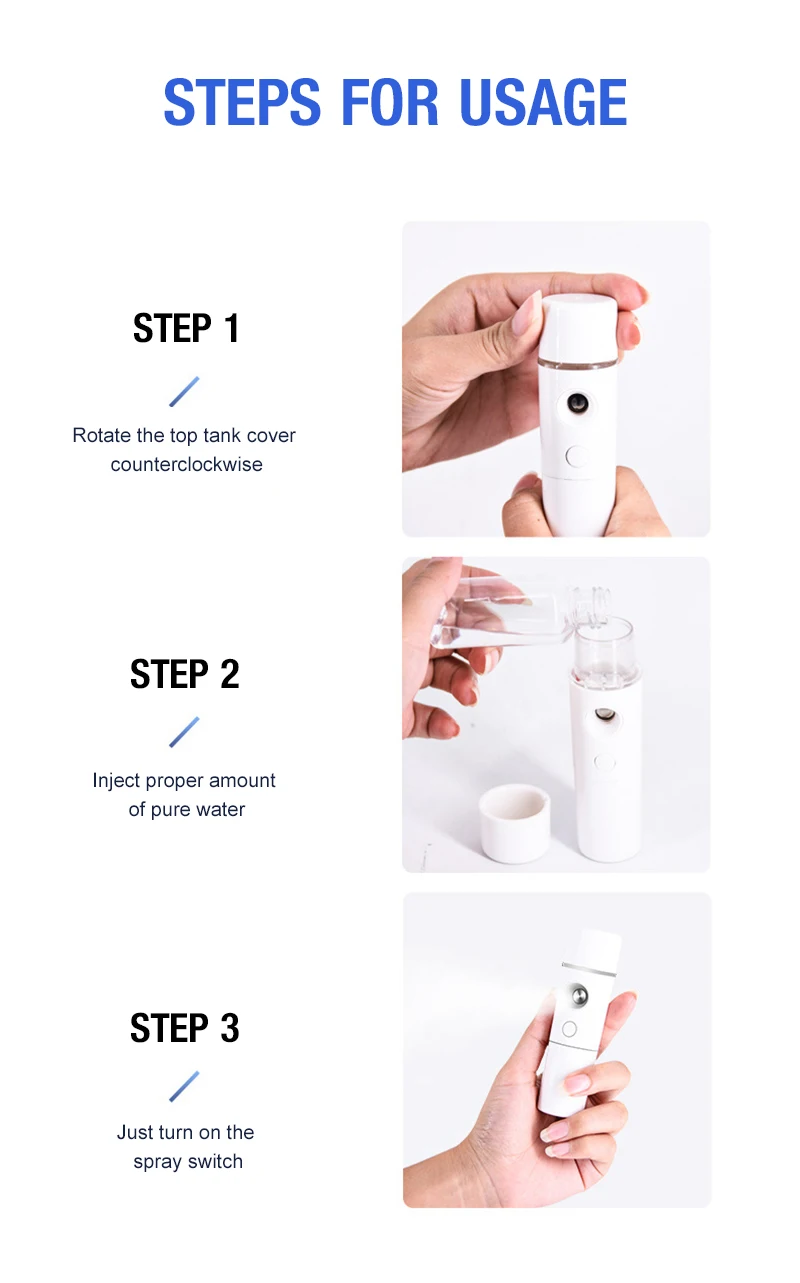 STEPS FOR USAGE

STEP 1

Rotate the top tank cover counterclockwise

STEP 2

Inject proper amount of pure water

STEP 3

Just turn on the spray switch