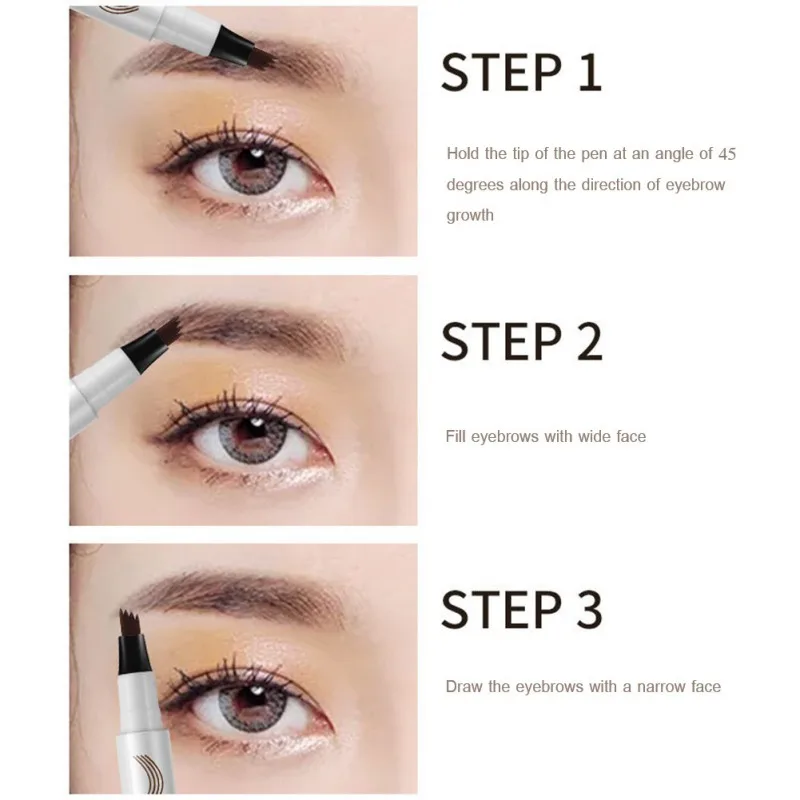 STEP 1

Hold the tip of the pen at an angle of 45 degrees along the direction of eyebrow growth

STEP 2

Fill eyebrows with wide face

STEP 3

Draw the eyebrows with a narrow face