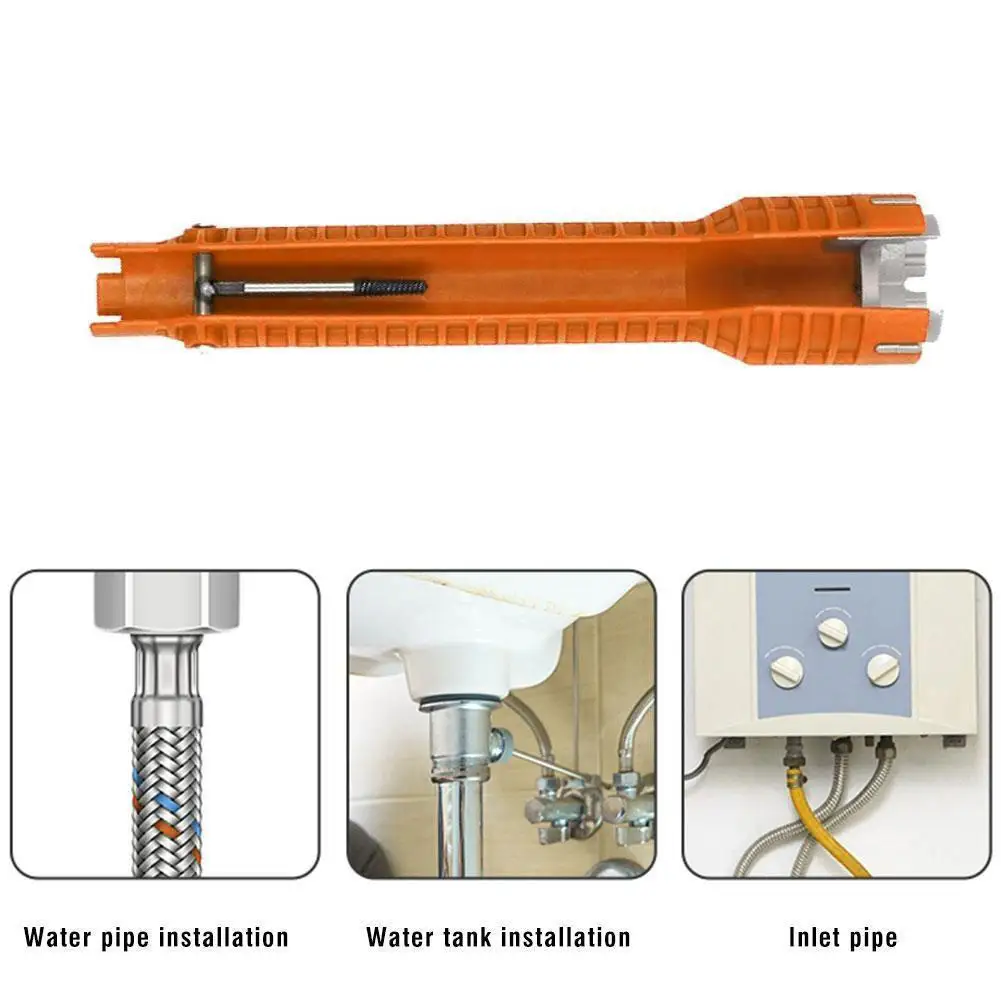 Water pipe installation

Water tank installation

Inlet pipe