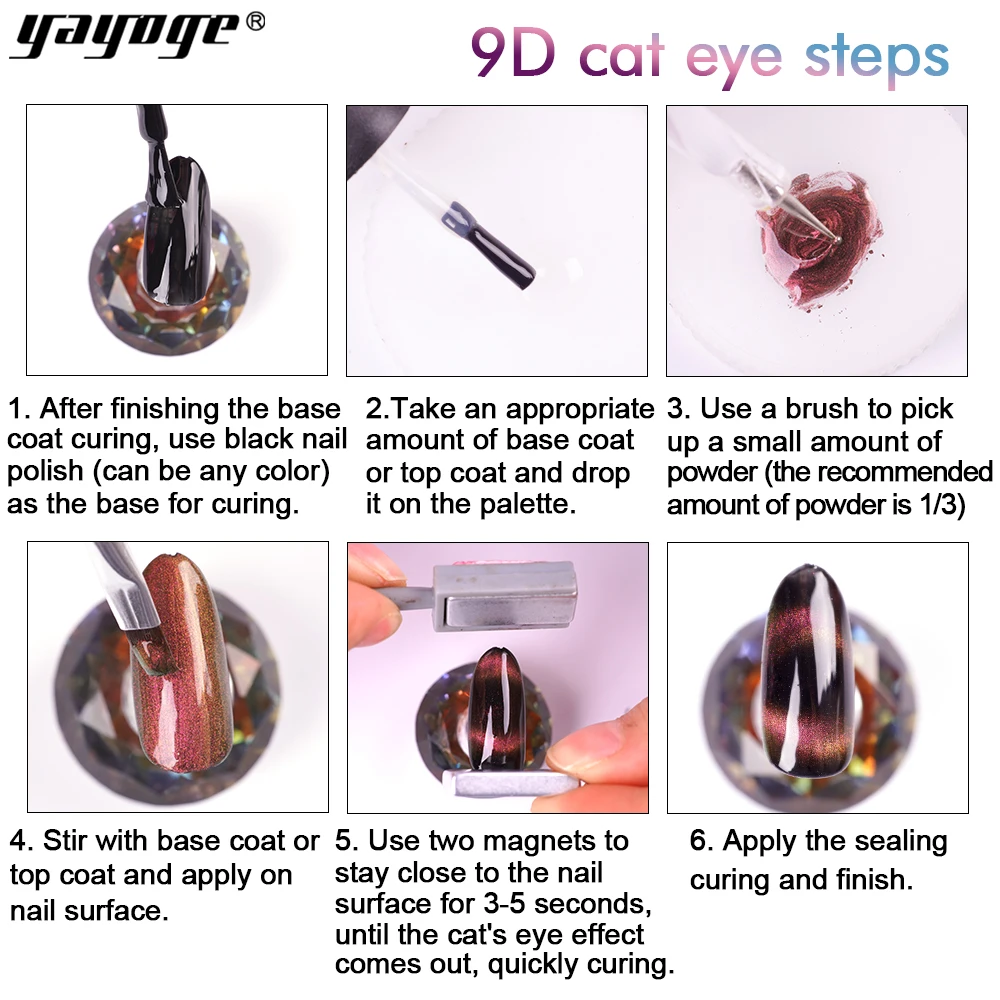 yayoge®

9D cat eye steps

1. After finishing the base coat curing, use black nail polish (can be any color) as the base for curing.

2.Take an appropriate amount of base coat or top coat and drop it on the palette.

3. Use a brush to pick up a small amount of powder (the recommended amount of powder is 1/3)

4. Stir with base coat or top coat and apply on nail surface.

5. Use two magnets to stay close to the nail surface for 3-5 seconds, until the cat's eye effect comes out, quickly curing.

6. Apply the sealing curing and finish.