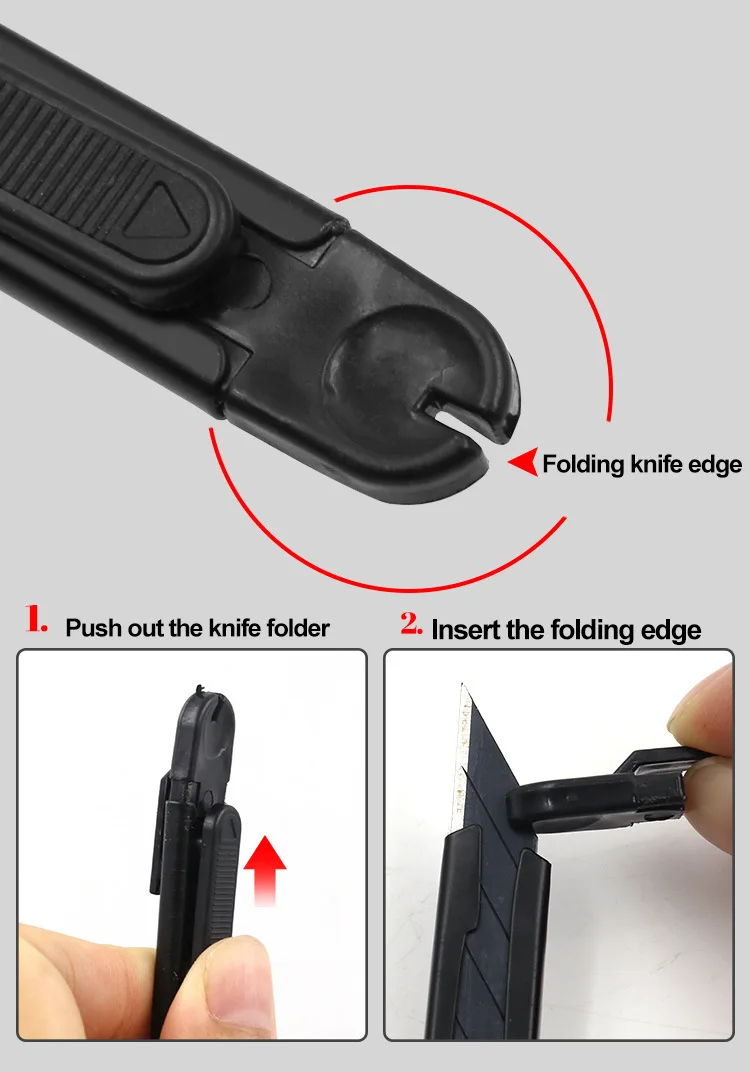 Folding knife edge

1. Push out the knife folder

2. Insert the folding edge