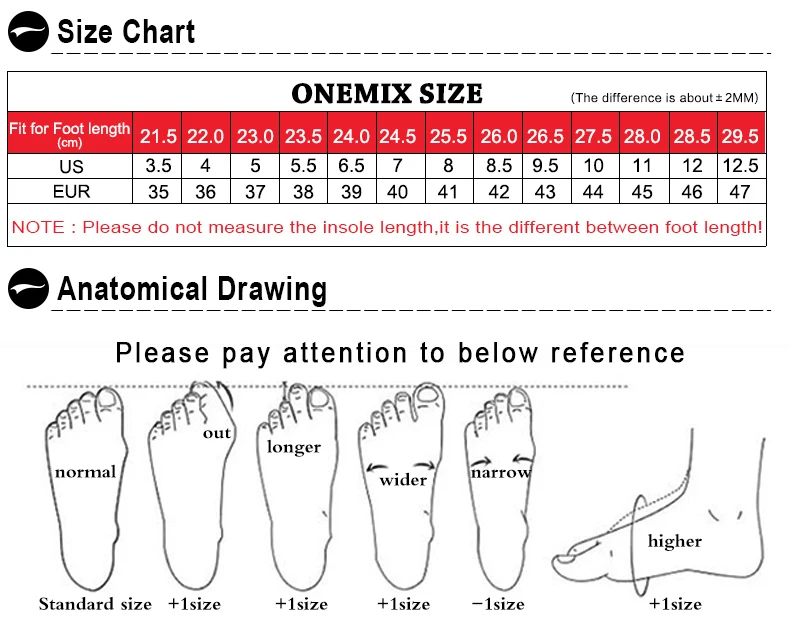 Size Chart

ONEMIX SIZE (The difference is about ± 2MM)

| Fit for Foot length (cm) | 21.5 | 22.0 | 23.0 | 23.5 | 24.0 | 24.5 | 25.5 | 26.0 | 26.5 | 27.5 | 28.0 | 28.5 | 29.5 |
|---|---|---|---|---|---|---|---|---|---|---|---|---|---|
| US | 3.5 | 4 | 5 | 5.5 | 6.5 | 7 | 8 | 8.5 | 9.5 | 10 | 11 | 12 | 12.5 |
| EUR | 35 | 36 | 37 | 38 | 39 | 40 | 41 | 42 | 43 | 44 | 45 | 46 | 47 |

NOTE : Please do not measure the insole length,it is the different between foot length!

Anatomical Drawing

Please pay attention to below reference

normal
out
longer
wider
narrow
higher

Standard size +1size +1size +1size −1size +1size