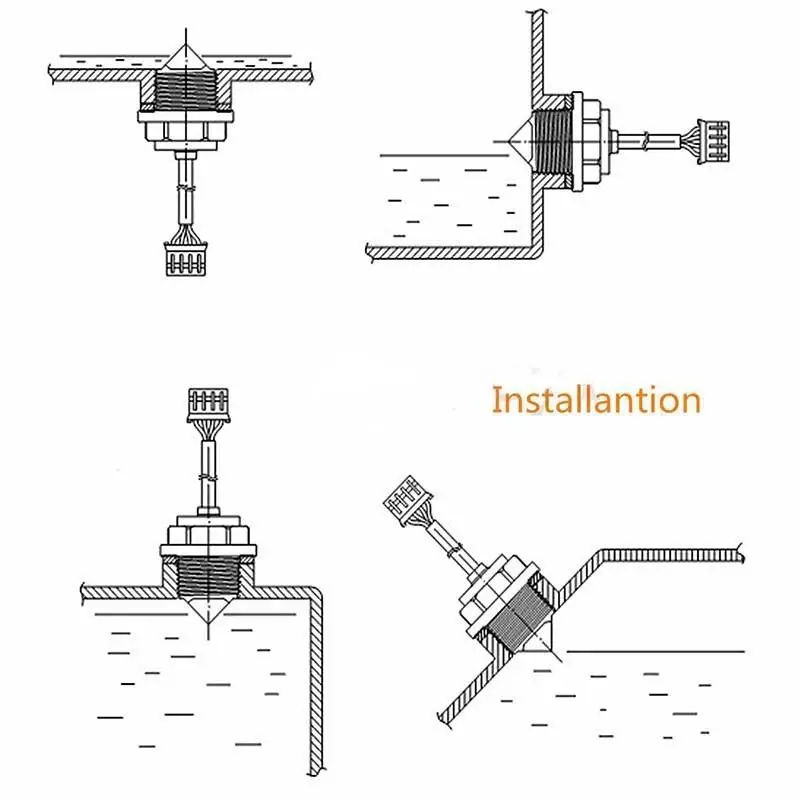 Installantion