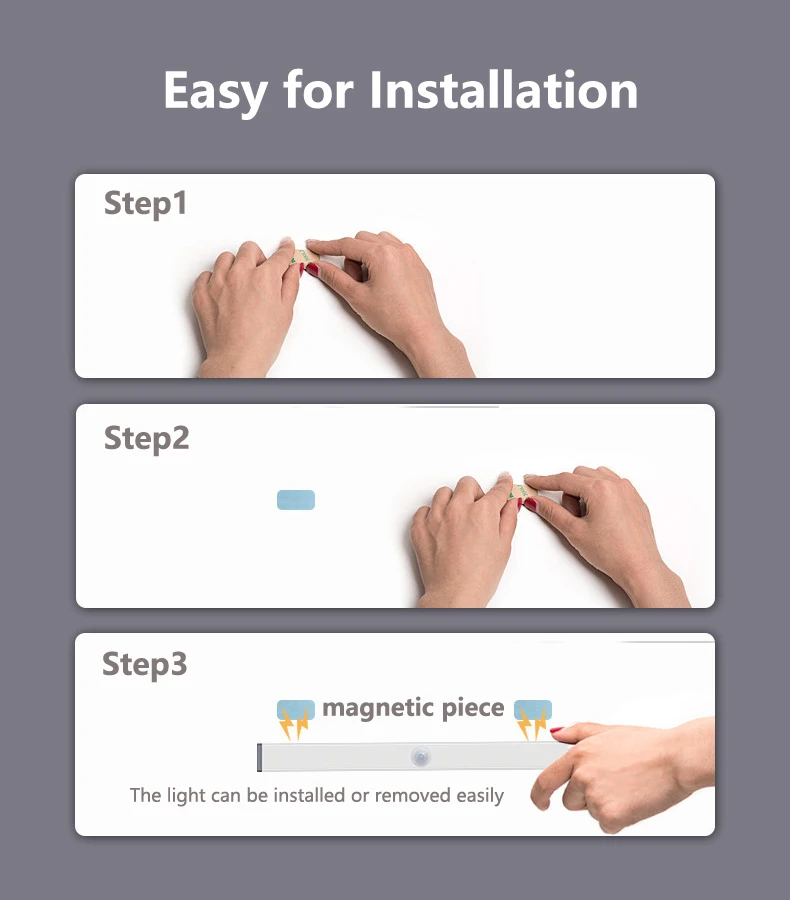 Easy for Installation

Step1

Step2

Step3

magnetic piece

The light can be installed or removed easily